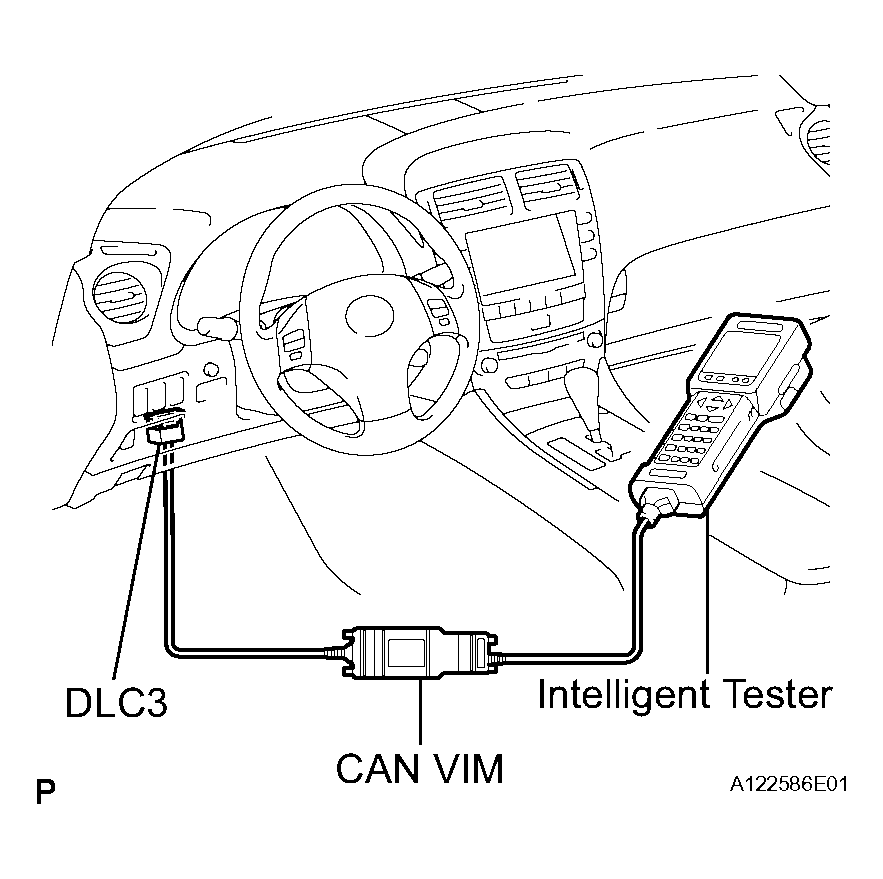 DLC3

Intelligent Tester

CAN VIM

P

A122586E01