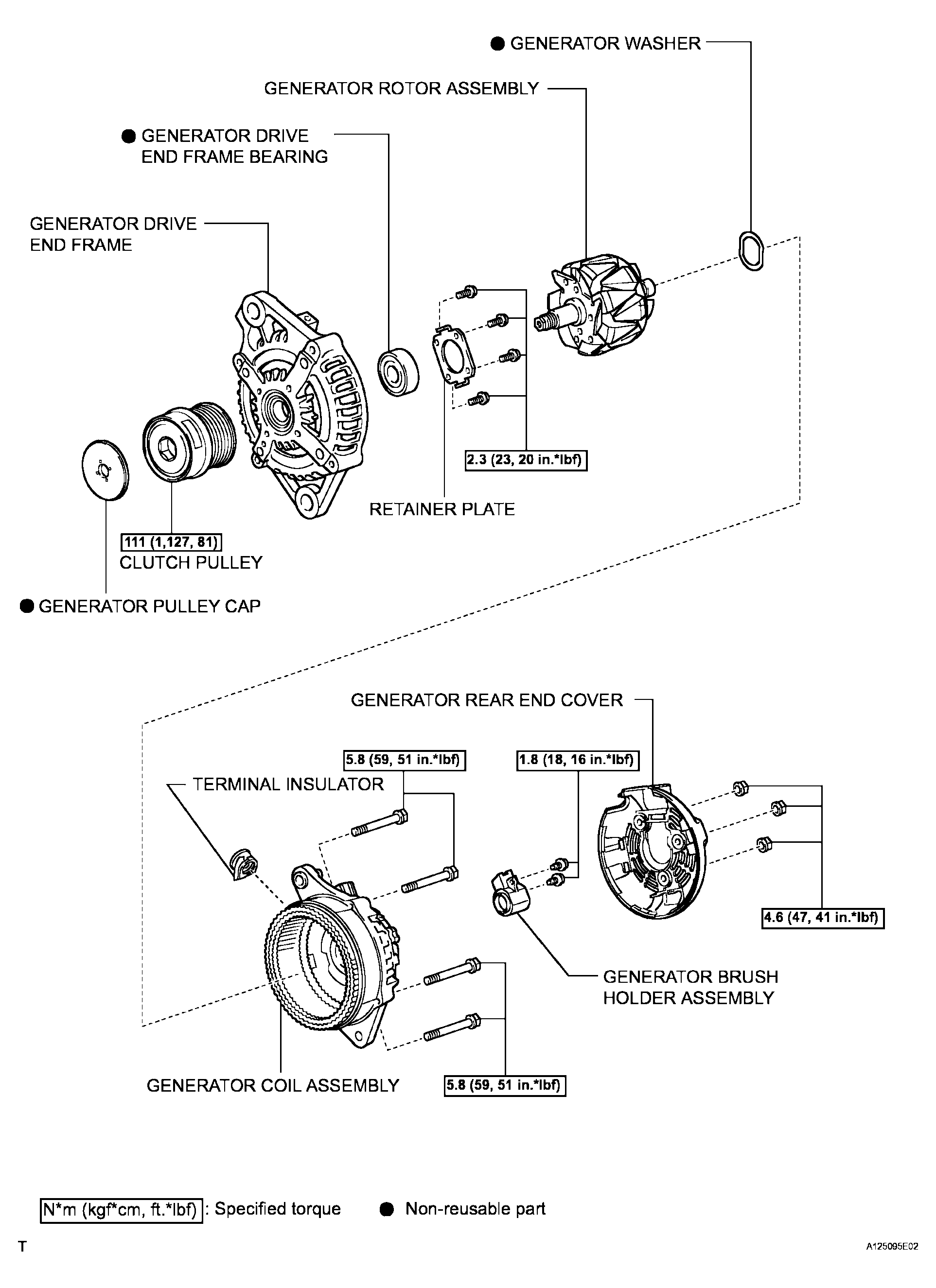 ● GENERATOR WASHER

GENERATOR ROTOR ASSEMBLY

● GENERATOR DRIVE END FRAME BEARING

GENERATOR DRIVE END FRAME

2.3 (23, 20 in.*lbf)

RETAINER PLATE

111 (1,127, 81)

CLUTCH PULLEY

● GENERATOR PULLEY CAP

GENERATOR REAR END COVER

5.8 (59, 51 in.*lbf)

1.8 (18, 16 in.*lbf)

TERMINAL INSULATOR

4.6 (47, 41 in.*lbf)

GENERATOR BRUSH HOLDER ASSEMBLY

GENERATOR COIL ASSEMBLY

5.8 (59, 51 in.*lbf)

N*m (kgf*cm, ft.*lbf) : Specified torque ● Non-reusable part

T

A125095E02