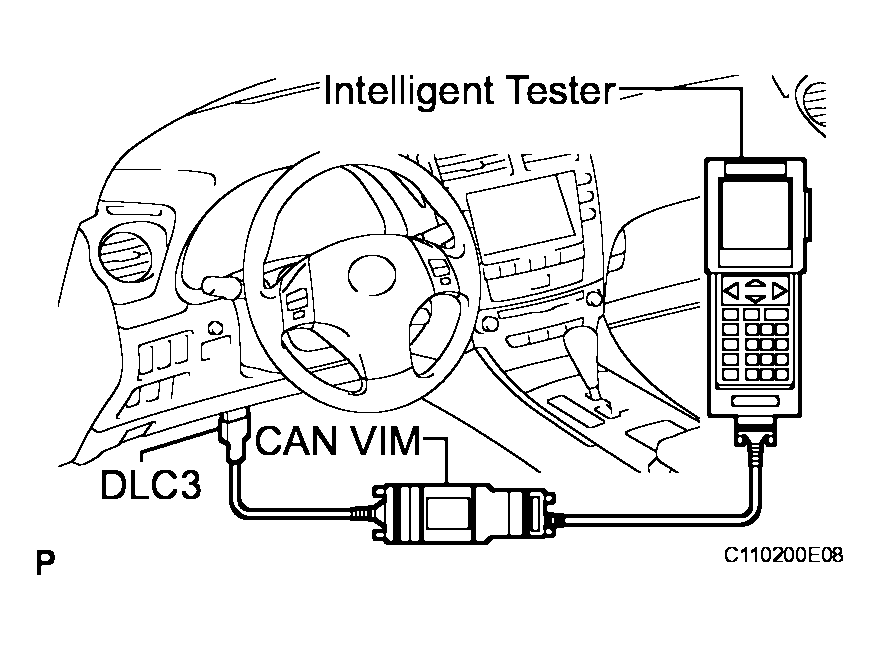 Intelligent Tester

CAN VIM

DLC3

P

C110200E08