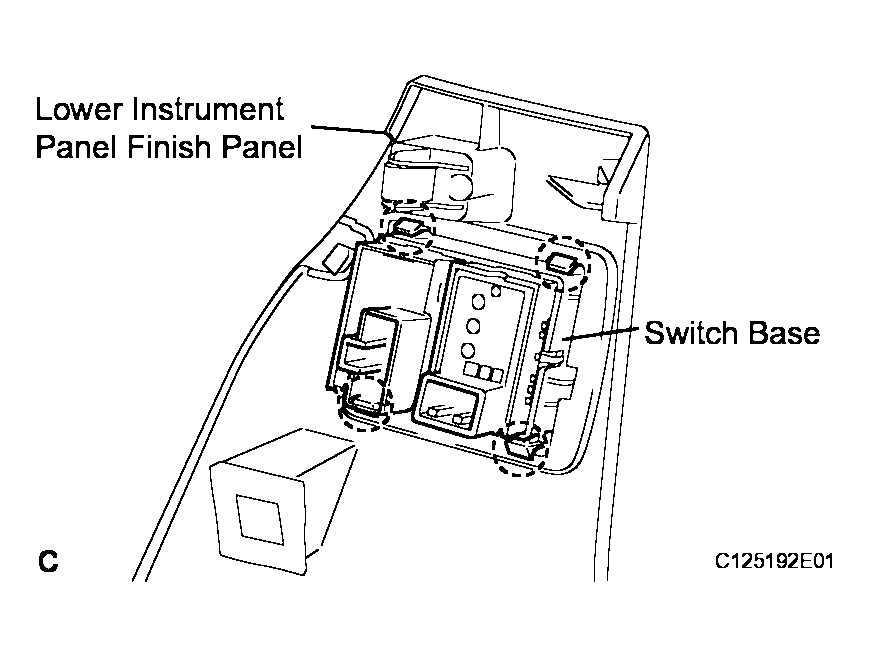 Lower Instrument Panel Finish Panel

Switch Base

C

C125192E01