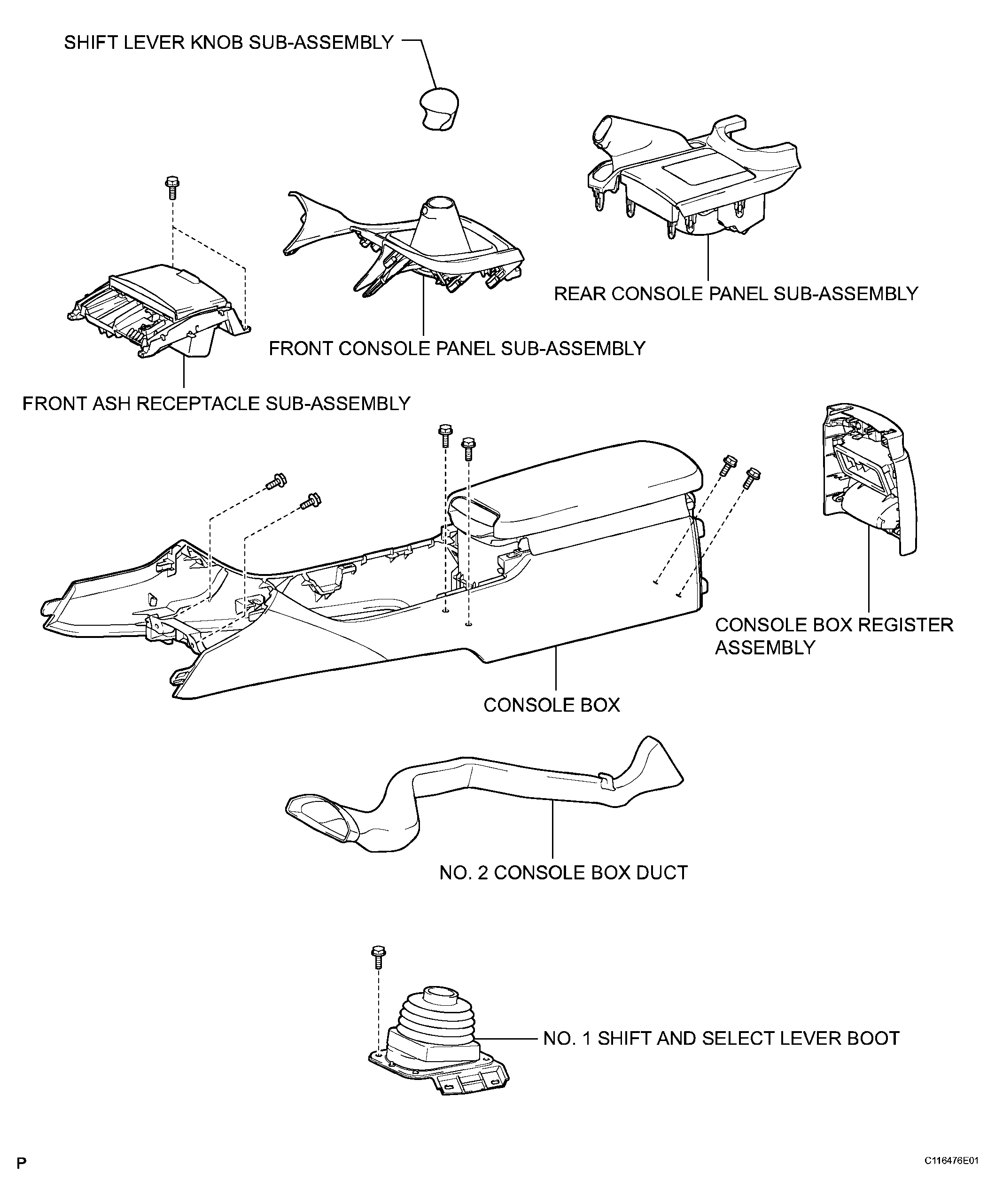 SHIFT LEVER KNOB SUB-ASSEMBLY

REAR CONSOLE PANEL SUB-ASSEMBLY

FRONT CONSOLE PANEL SUB-ASSEMBLY

FRONT ASH RECEPTACLE SUB-ASSEMBLY

CONSOLE BOX REGISTER ASSEMBLY

CONSOLE BOX

NO. 2 CONSOLE BOX DUCT

NO. 1 SHIFT AND SELECT LEVER BOOT

P

C116476E01