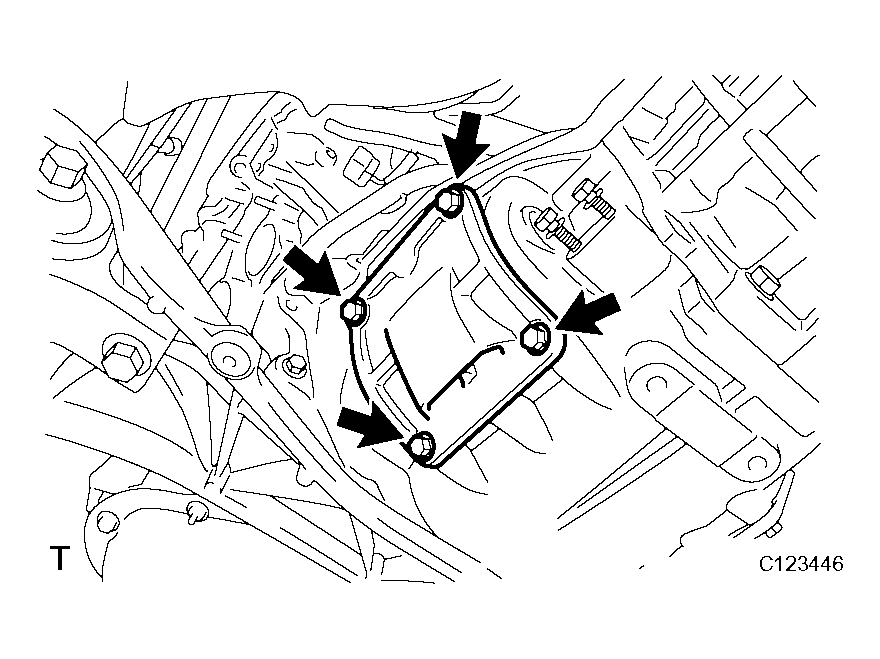 T

C123446