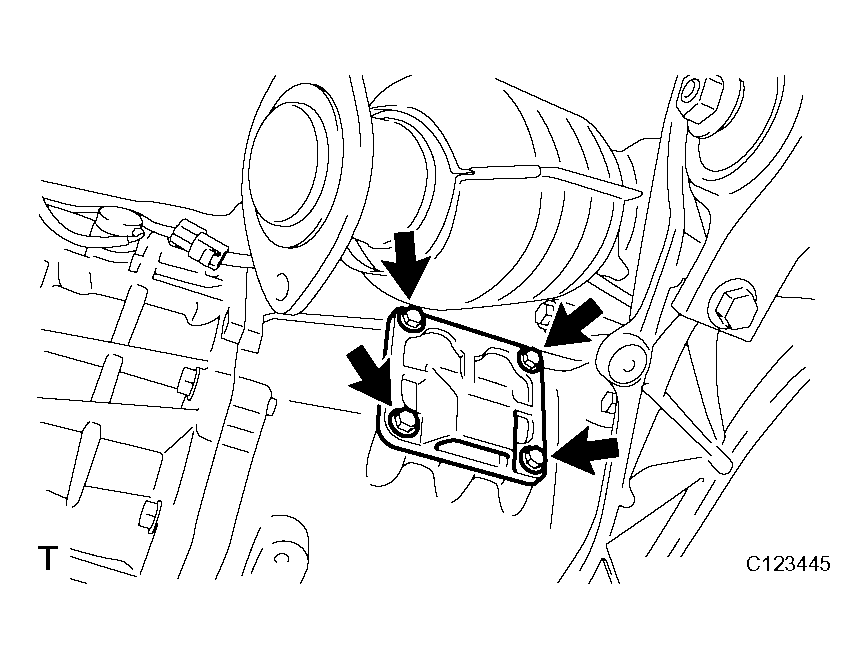 T

C123445