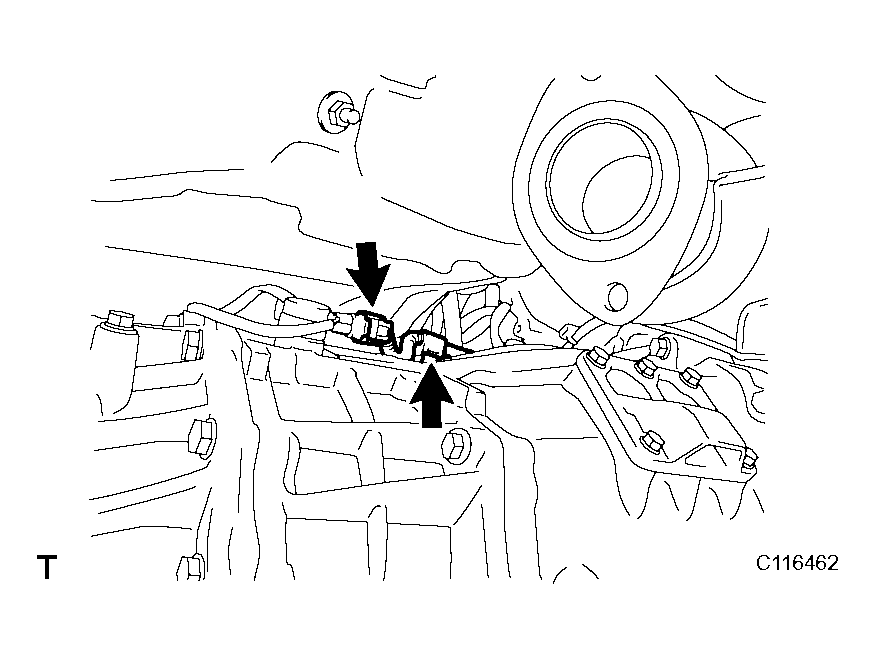 T

C116462