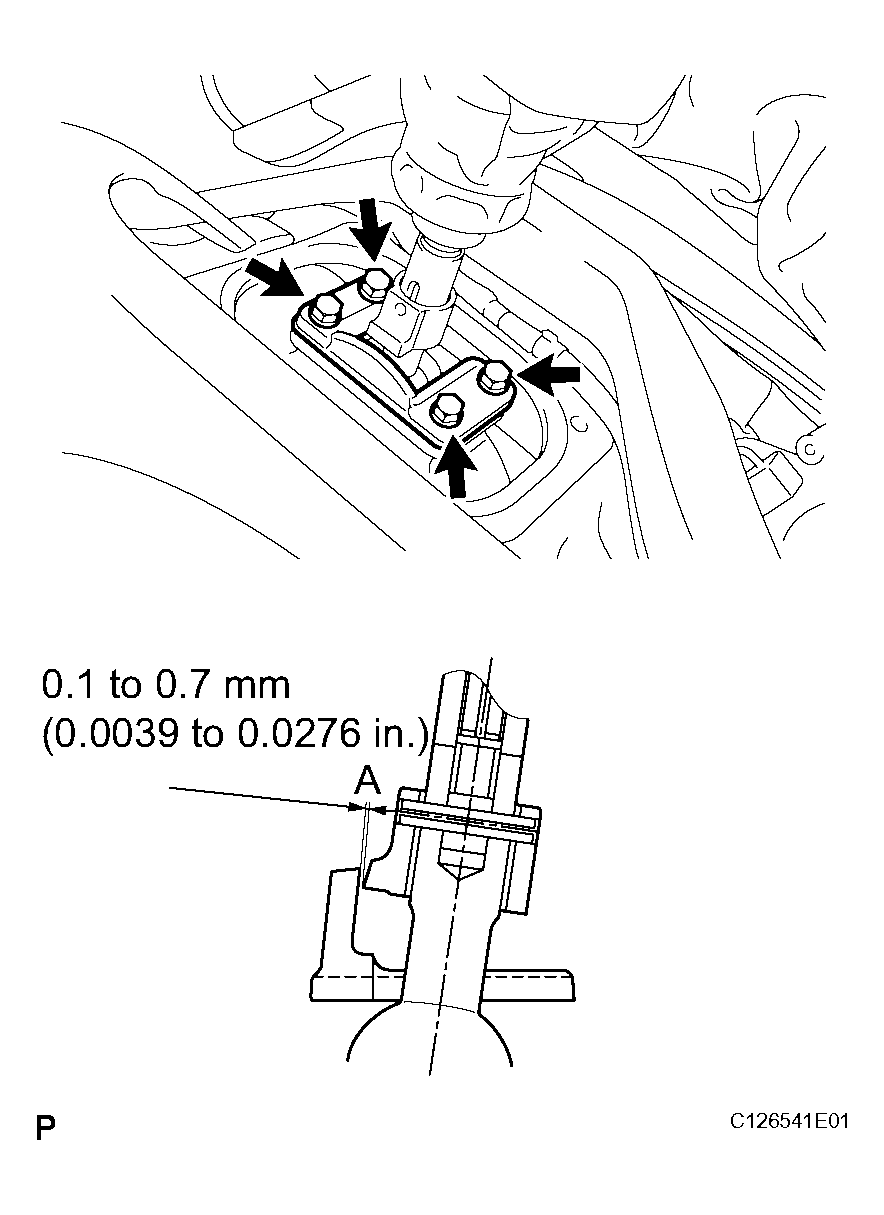 0.1 to 0.7 mm
(0.0039 to 0.0276 in.)

A

P

C126541E01