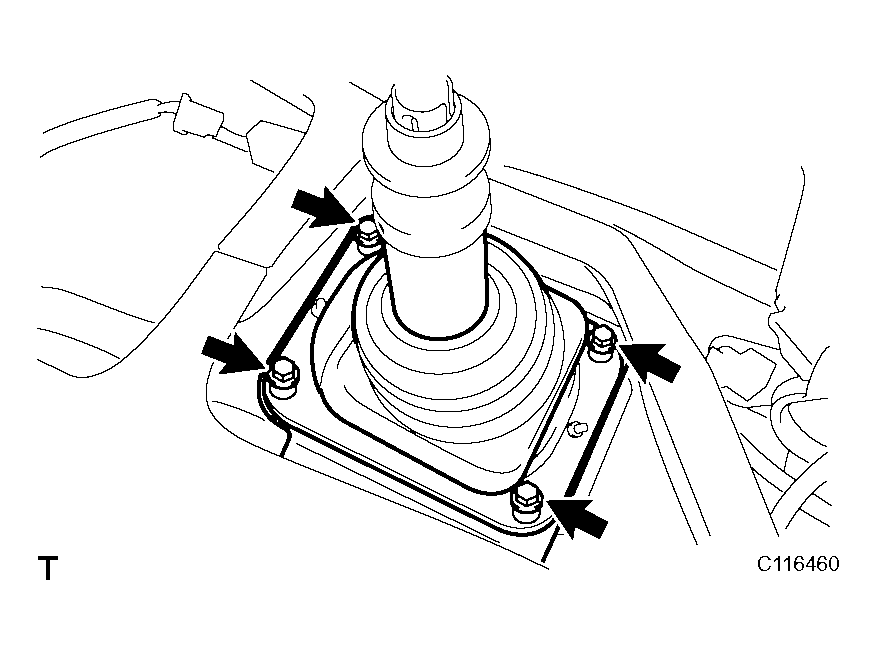 T

C116460