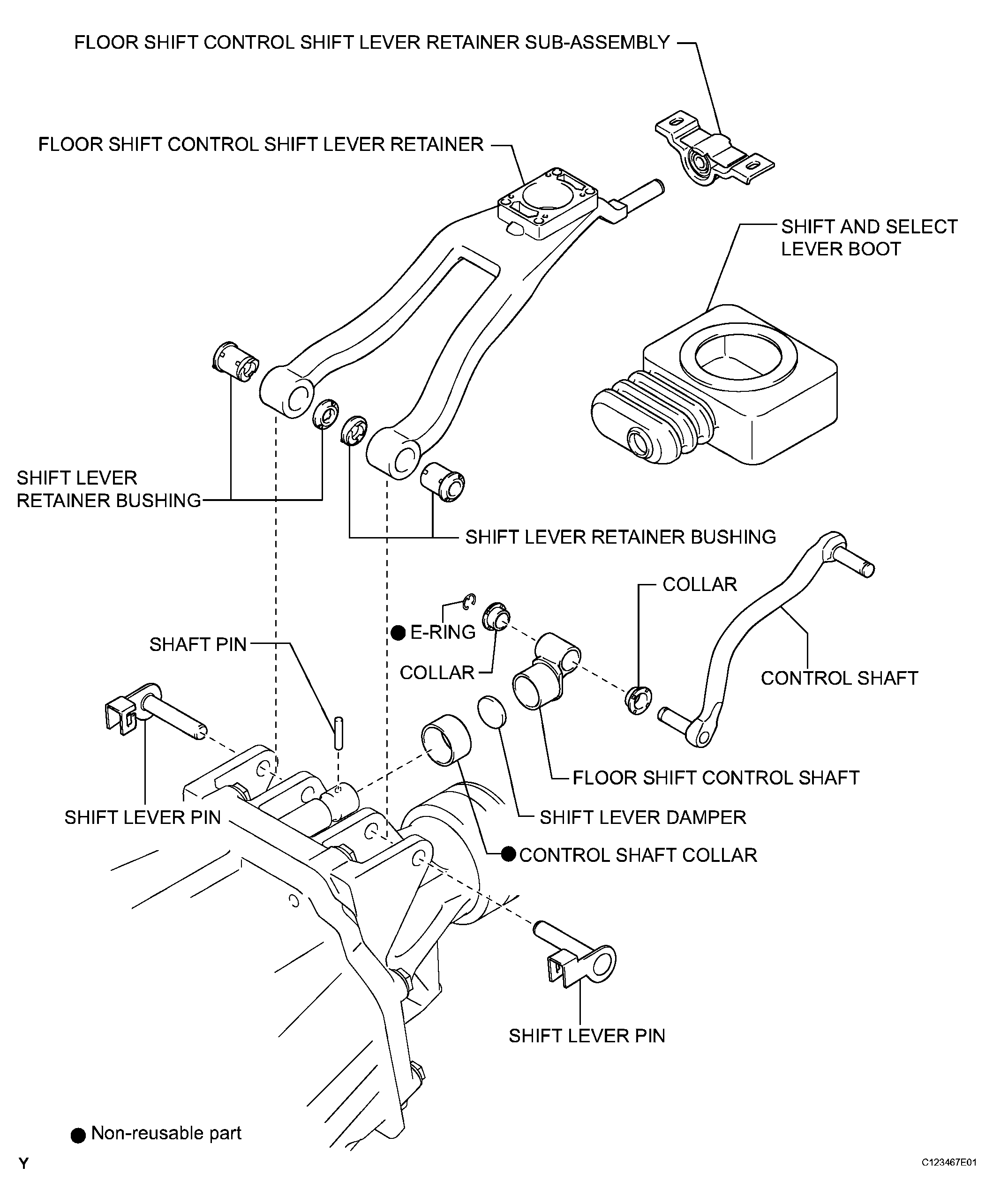 FLOOR SHIFT CONTROL SHIFT LEVER RETAINER SUB-ASSEMBLY

FLOOR SHIFT CONTROL SHIFT LEVER RETAINER

SHIFT AND SELECT LEVER BOOT

SHIFT LEVER RETAINER BUSHING

SHIFT LEVER RETAINER BUSHING

COLLAR

● E-RING

SHAFT PIN

COLLAR

CONTROL SHAFT

FLOOR SHIFT CONTROL SHAFT

SHIFT LEVER PIN

SHIFT LEVER DAMPER

● CONTROL SHAFT COLLAR

SHIFT LEVER PIN

● Non-reusable part

Y

C123467E01