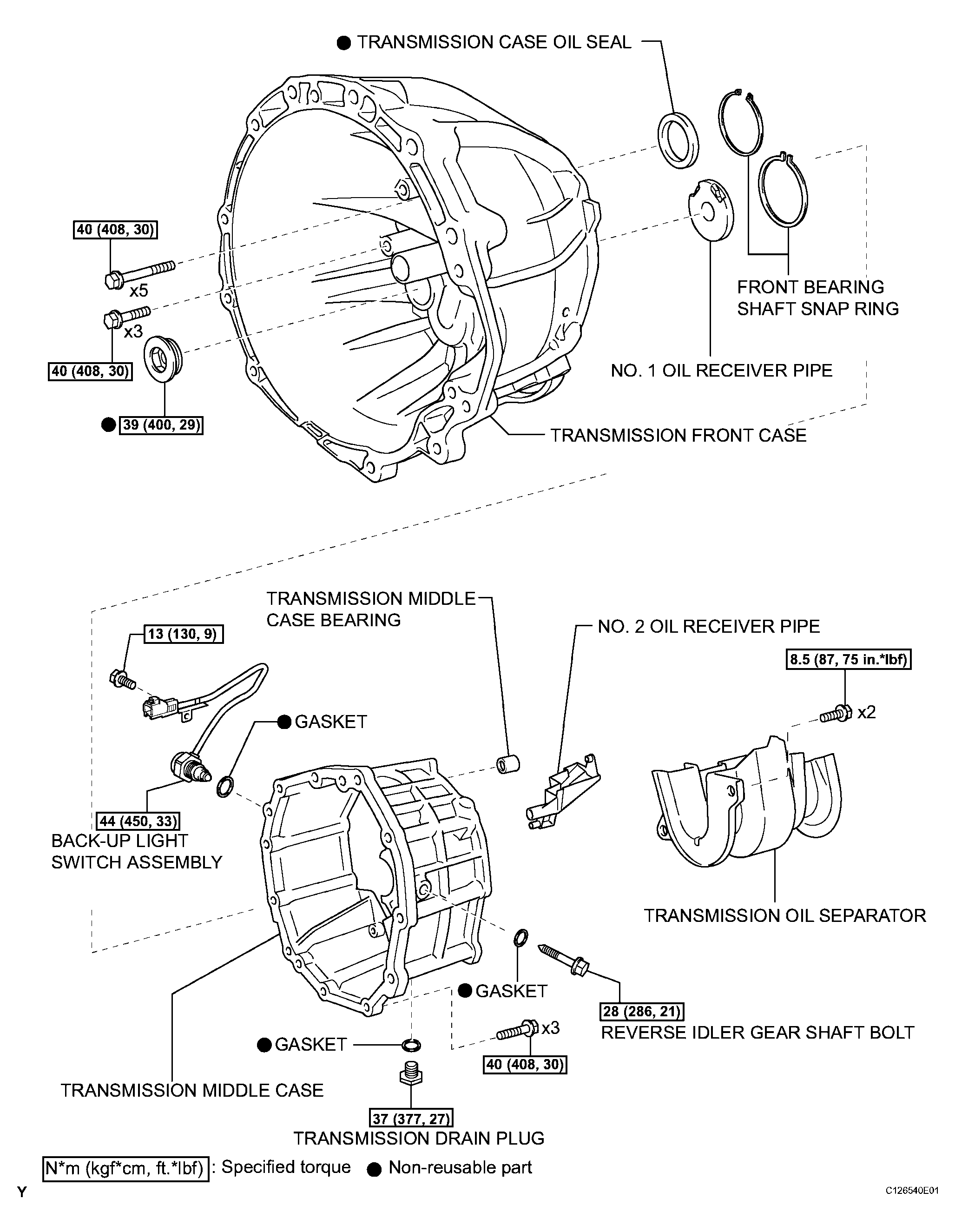 ● TRANSMISSION CASE OIL SEAL

40 (408, 30)

x5

x3

40 (408, 30)

● 39 (400, 29)

FRONT BEARING SHAFT SNAP RING

NO. 1 OIL RECEIVER PIPE

TRANSMISSION FRONT CASE

TRANSMISSION MIDDLE CASE BEARING

NO. 2 OIL RECEIVER PIPE

13 (130, 9)

8.5 (87, 75 in.*lbf)

x2

● GASKET

44 (450, 33)

BACK-UP LIGHT SWITCH ASSEMBLY

TRANSMISSION OIL SEPARATOR

● GASKET

28 (286, 21)

REVERSE IDLER GEAR SHAFT BOLT

x3

● GASKET

40 (408, 30)

TRANSMISSION MIDDLE CASE

37 (377, 27)

TRANSMISSION DRAIN PLUG

N*m (kgf*cm, ft.*lbf) : Specified torque ● Non-reusable part

Y

C126540E01