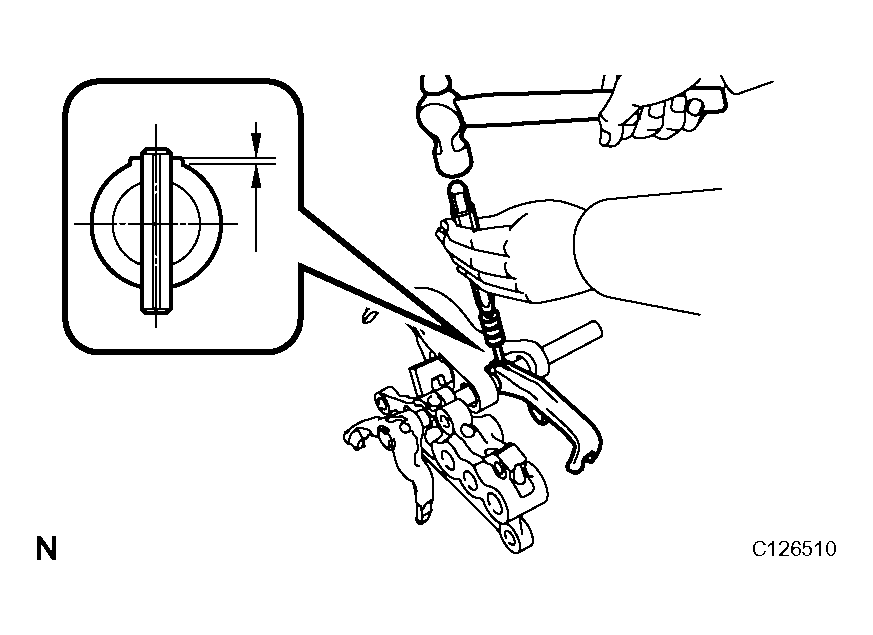 N

C126510