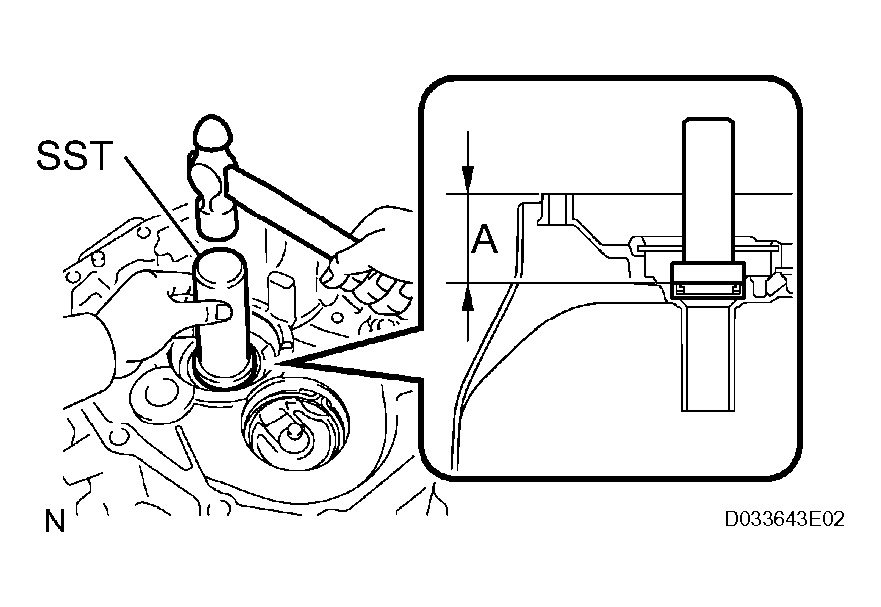 SST

A

N

D033643E02