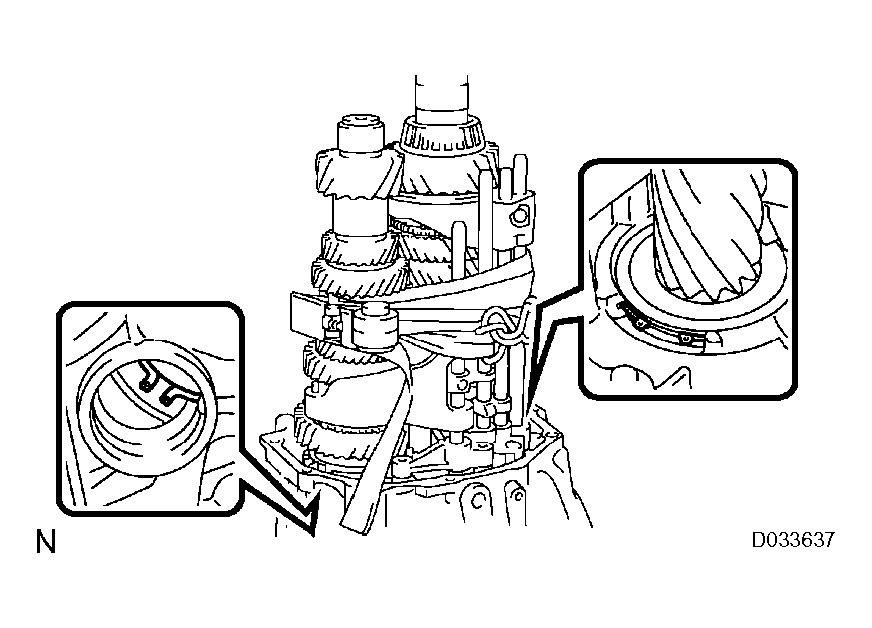 N

D033637