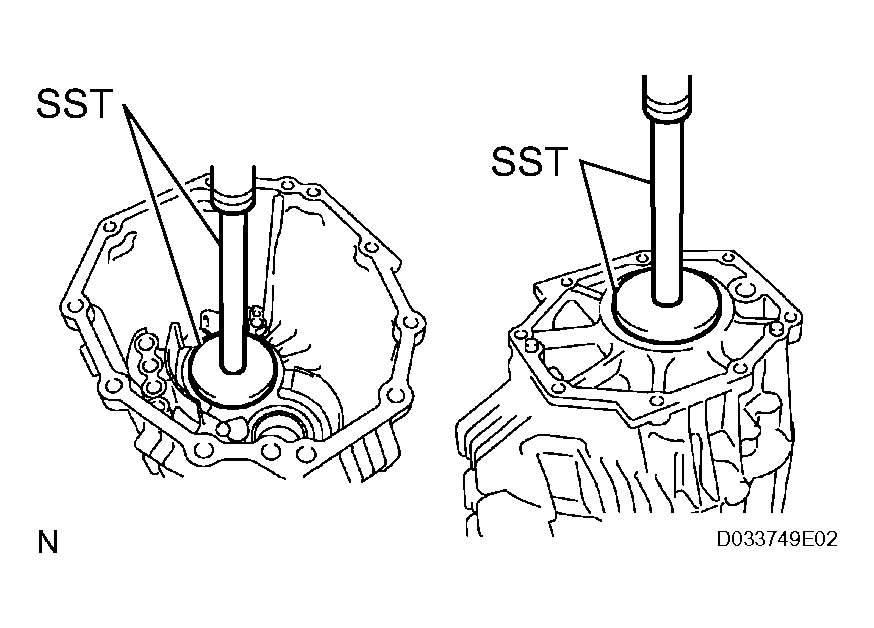 SST

SST

N

D033749E02