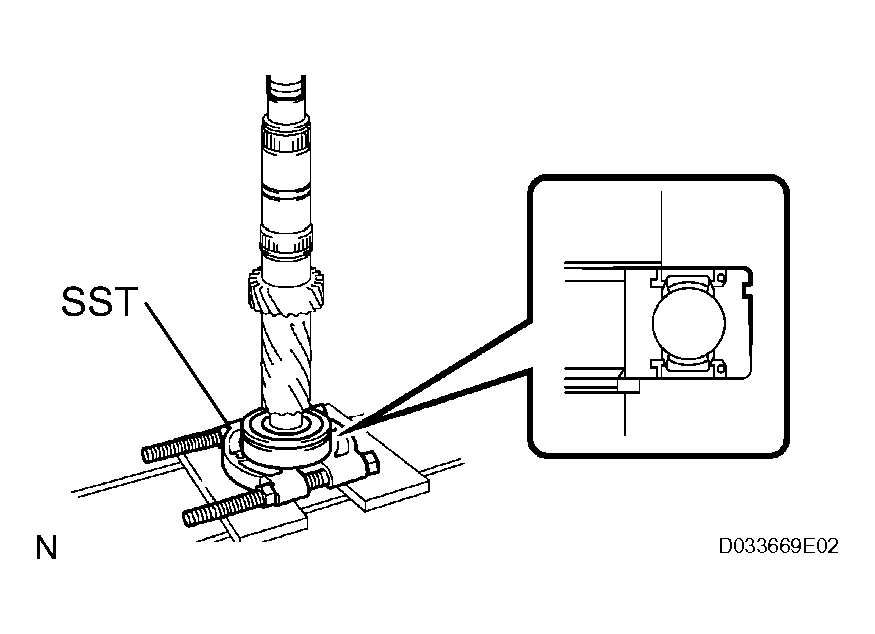 SST

N

D033669E02