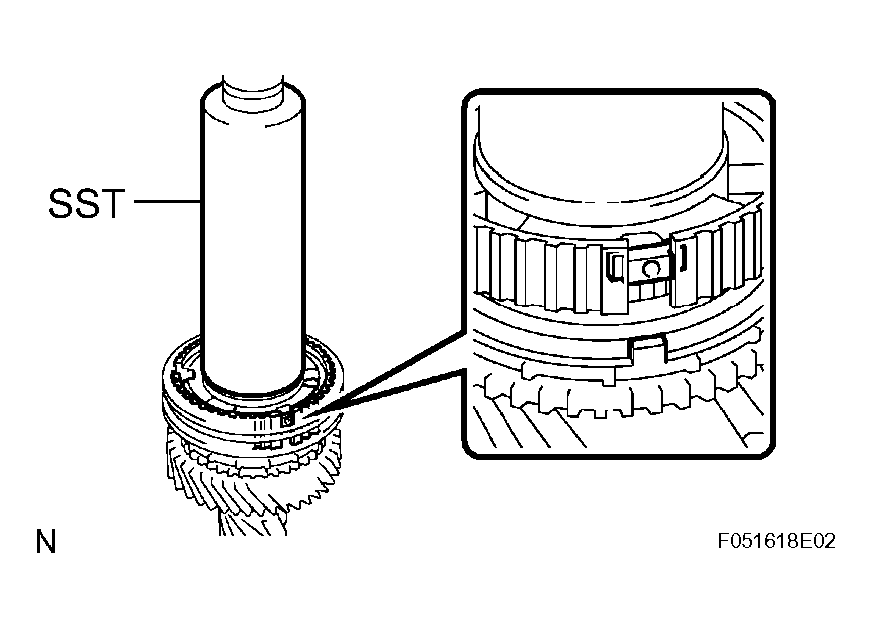 SST

N

F051618E02