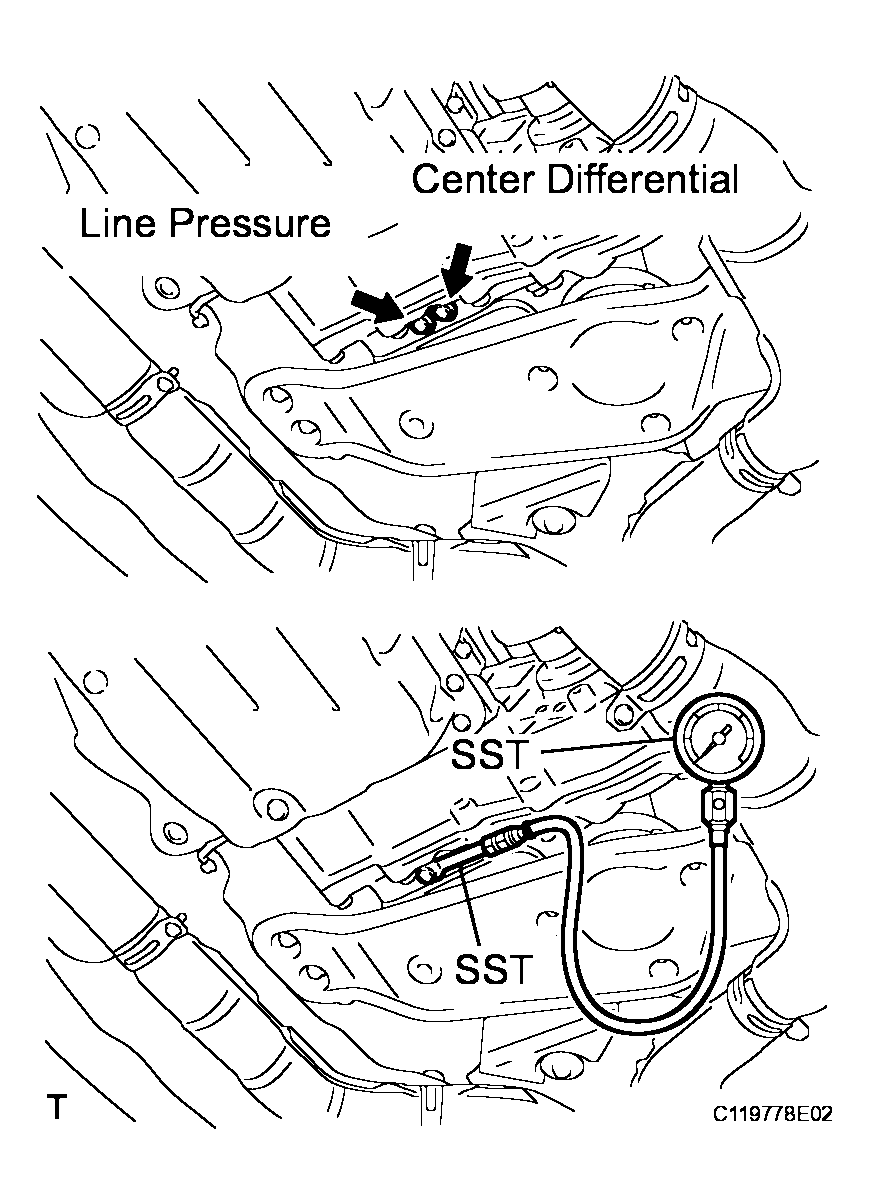 Center Differential
Line Pressure
SST
SST
T
C119778E02