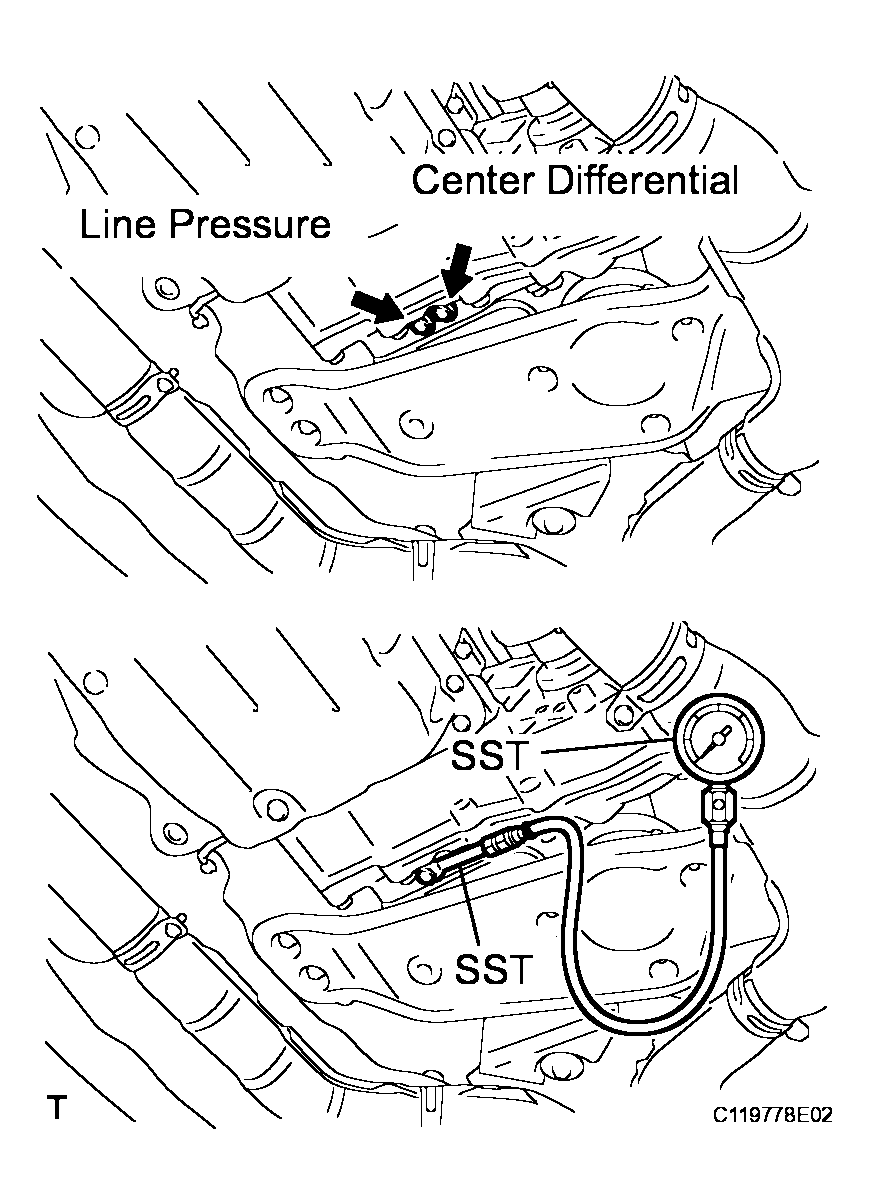 Center Differential
Line Pressure

SST
SST

T
C119778E02