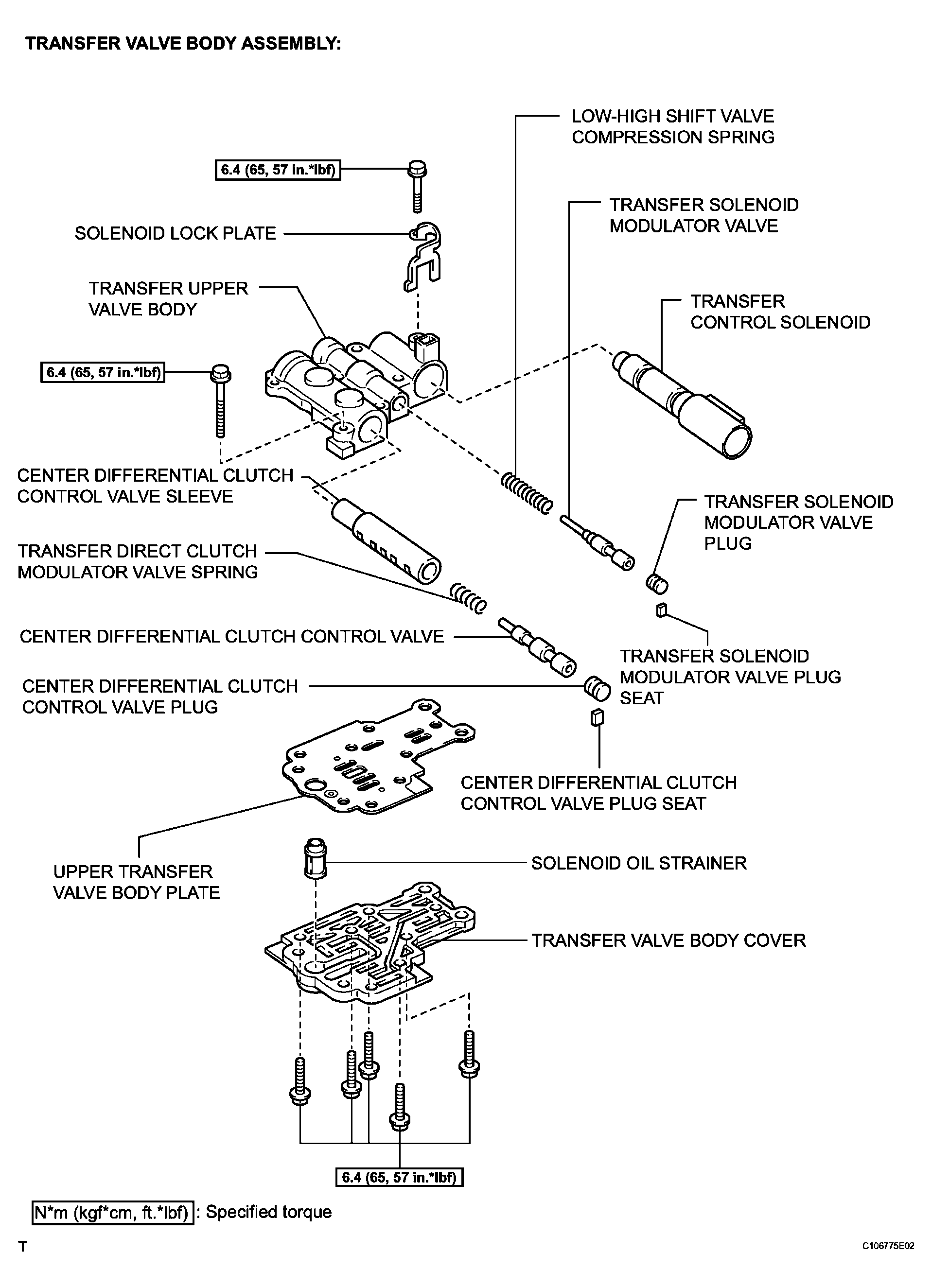 TRANSFER VALVE BODY ASSEMBLY:

LOW-HIGH SHIFT VALVE COMPRESSION SPRING

6.4 (65, 57 in.*lbf)

TRANSFER SOLENOID MODULATOR VALVE

SOLENOID LOCK PLATE

TRANSFER UPPER VALVE BODY

TRANSFER CONTROL SOLENOID

6.4 (65, 57 in.*lbf)

CENTER DIFFERENTIAL CLUTCH CONTROL VALVE SLEEVE

TRANSFER SOLENOID MODULATOR VALVE PLUG

TRANSFER DIRECT CLUTCH MODULATOR VALVE SPRING

CENTER DIFFERENTIAL CLUTCH CONTROL VALVE

TRANSFER SOLENOID MODULATOR VALVE PLUG SEAT

CENTER DIFFERENTIAL CLUTCH CONTROL VALVE PLUG

CENTER DIFFERENTIAL CLUTCH CONTROL VALVE PLUG SEAT

UPPER TRANSFER VALVE BODY PLATE

SOLENOID OIL STRAINER

TRANSFER VALVE BODY COVER

6.4 (65, 57 in.*lbf)

N*m (kgf*cm, ft.*lbf) : Specified torque

T

C106775E02