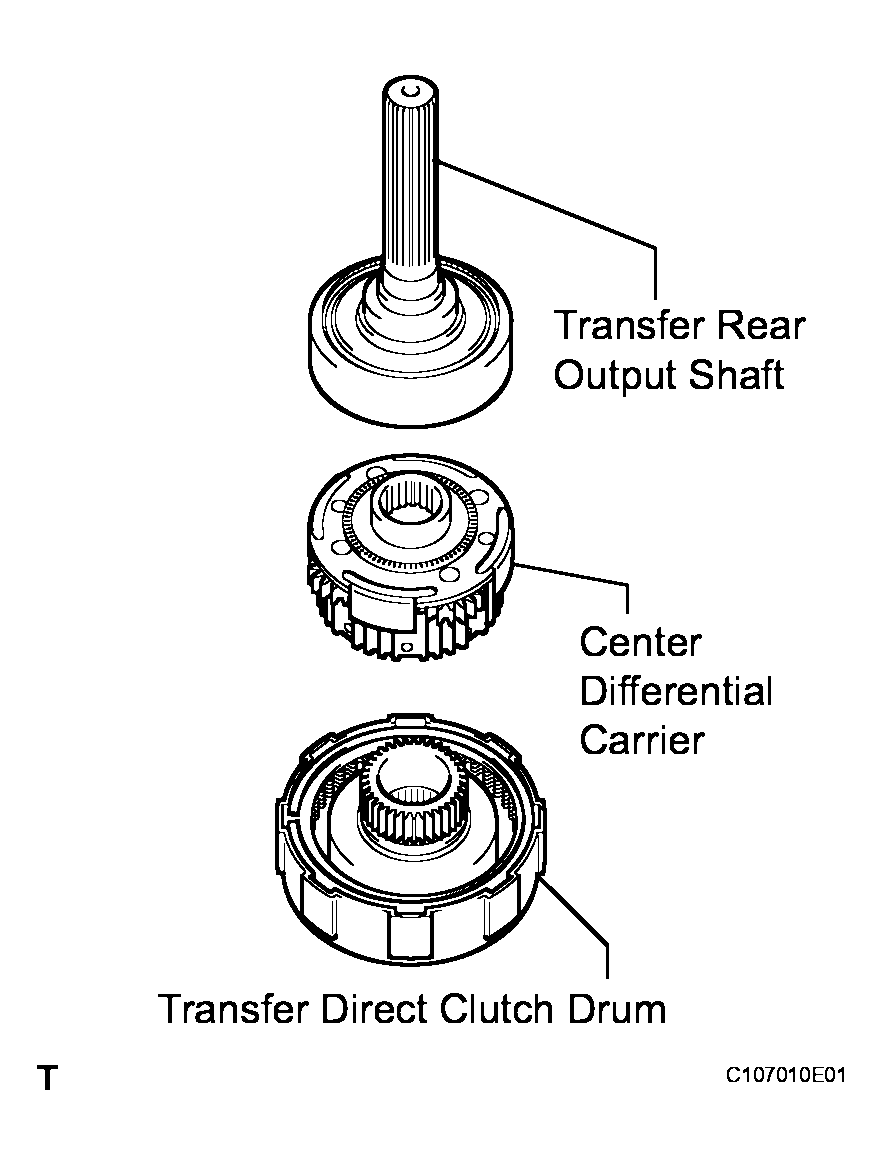 Transfer Rear Output Shaft

Center Differential Carrier

Transfer Direct Clutch Drum

T

C107010E01