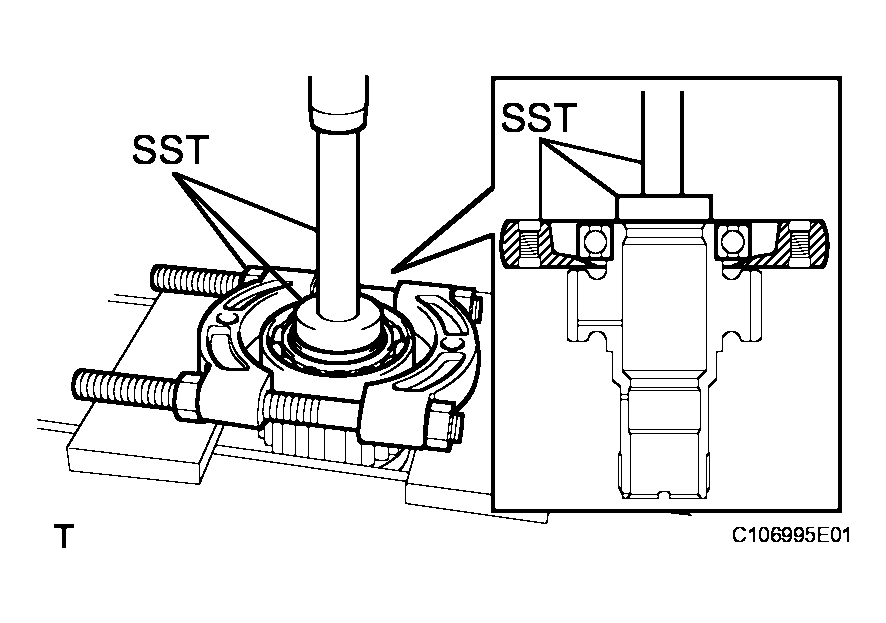 SST

SST

T

C106995E01