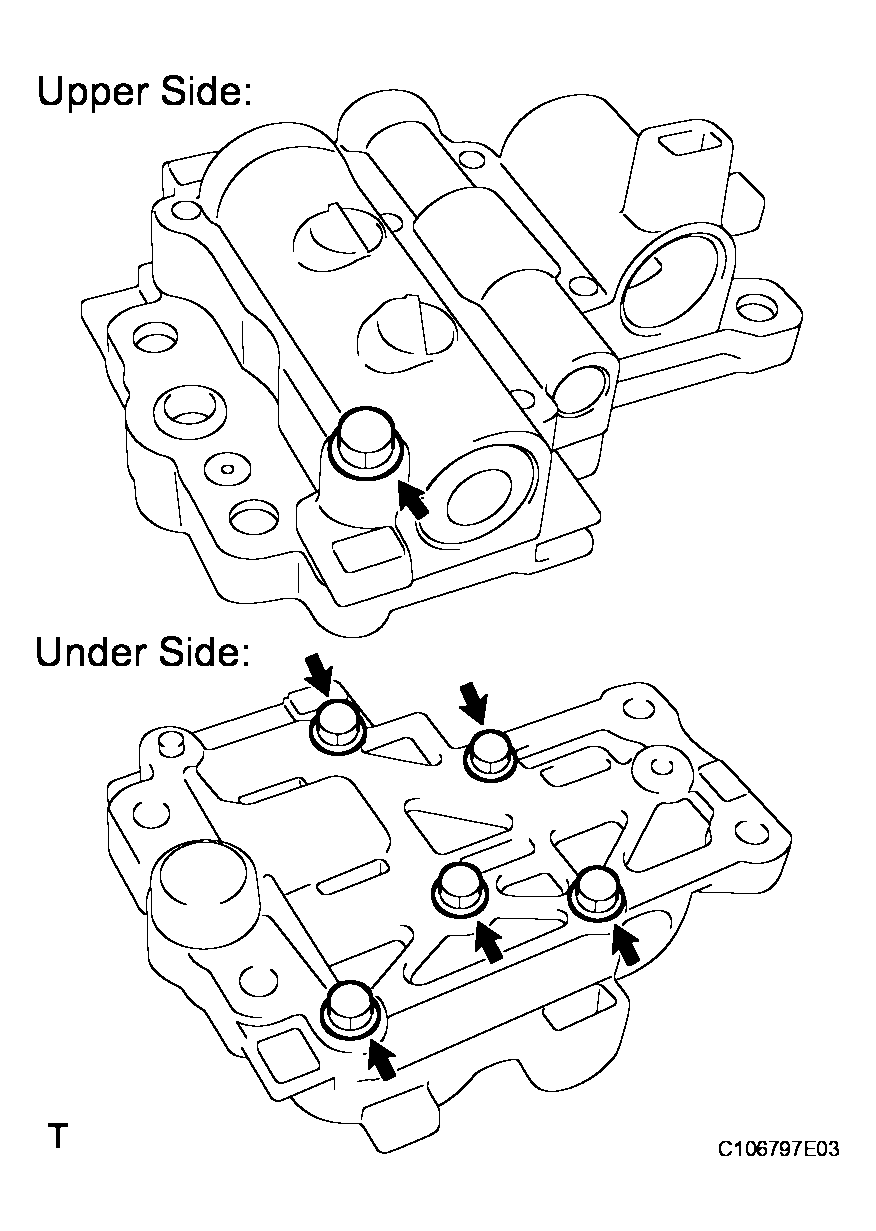 Upper Side:

Under Side:

T

C106797E03