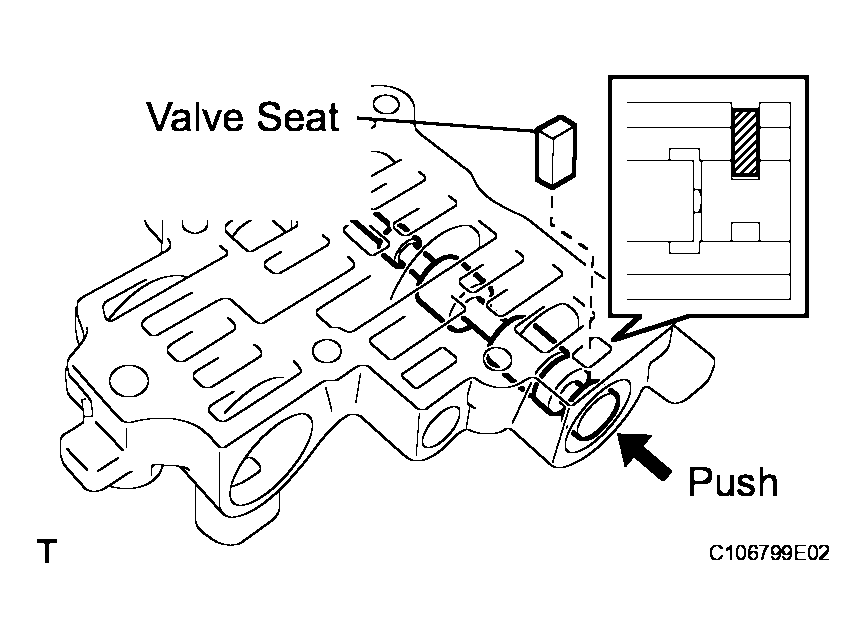 Valve Seat

Push

T

C106799E02