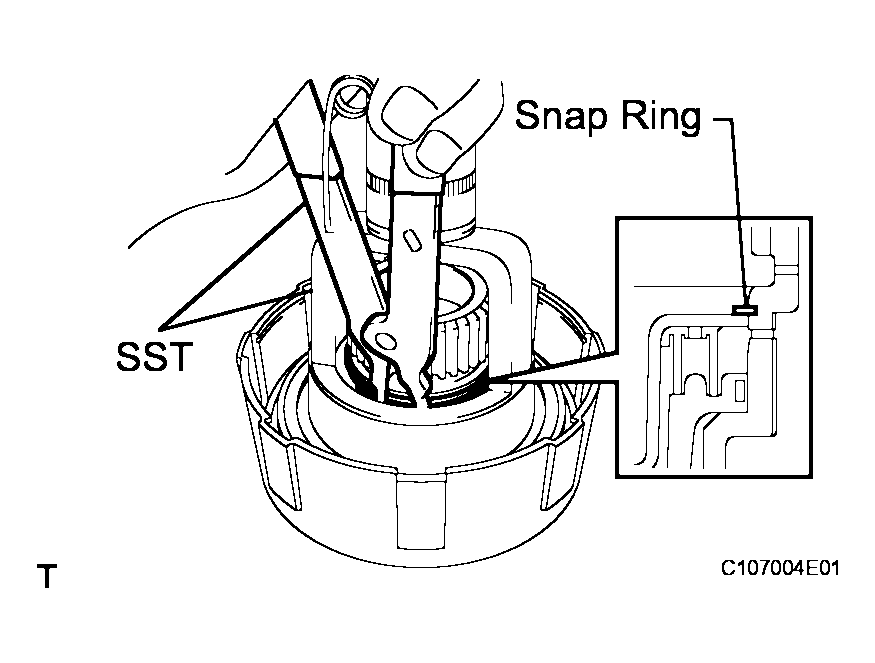 Snap Ring

SST

T

C107004E01