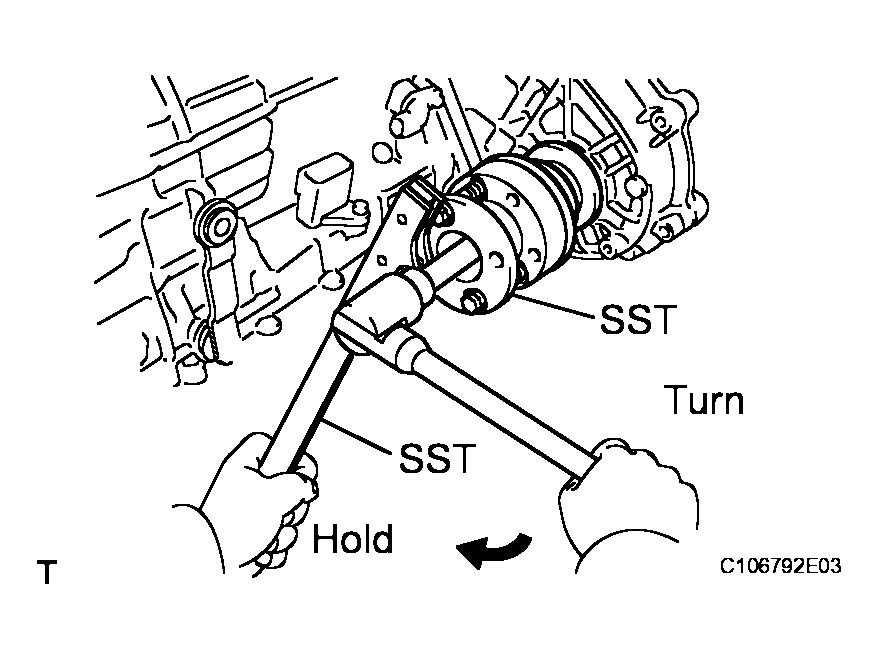 SST
Turn
SST
Hold
T
C106792E03