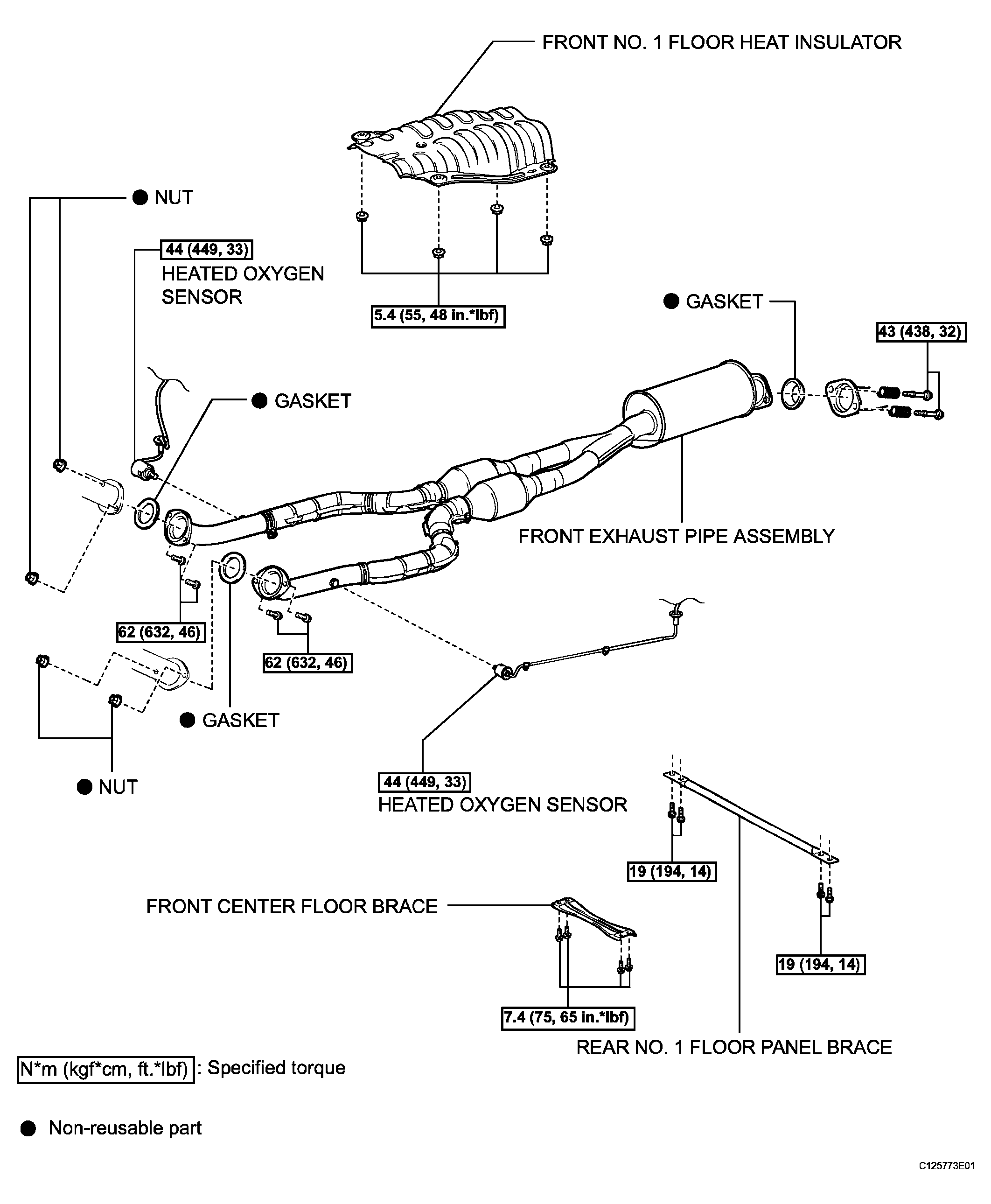 FRONT NO. 1 FLOOR HEAT INSULATOR

● NUT

44 (449, 33)
HEATED OXYGEN SENSOR

5.4 (55, 48 in.*lbf)

● GASKET

43 (438, 32)

● GASKET

FRONT EXHAUST PIPE ASSEMBLY

62 (632, 46)

62 (632, 46)

● GASKET

● NUT

44 (449, 33)
HEATED OXYGEN SENSOR

19 (194, 14)

FRONT CENTER FLOOR BRACE

19 (194, 14)

7.4 (75, 65 in.*lbf)

REAR NO. 1 FLOOR PANEL BRACE

N*m (kgf*cm, ft.*lbf) : Specified torque

● Non-reusable part

C125773E01