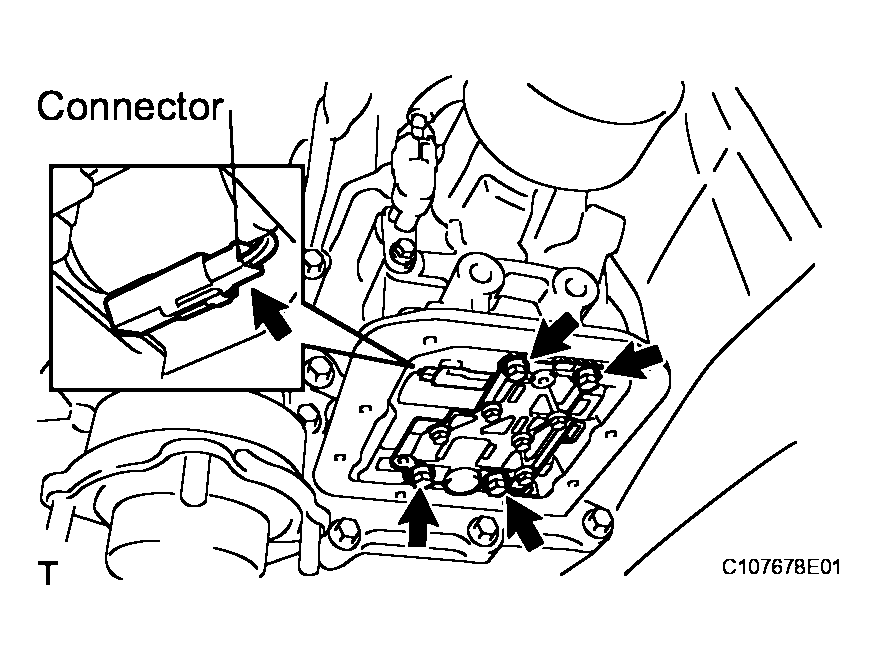 Connector

T

C107678E01