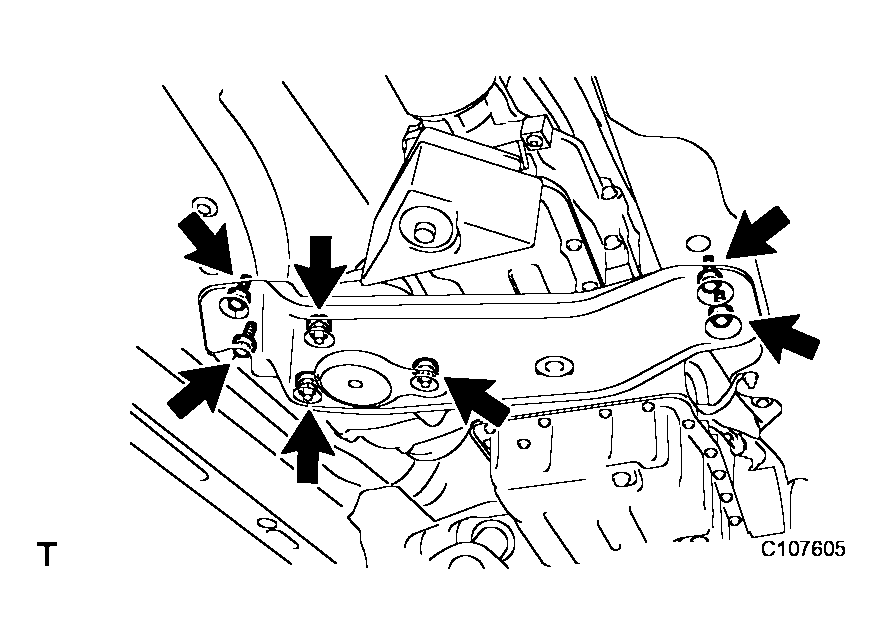 T

C107605