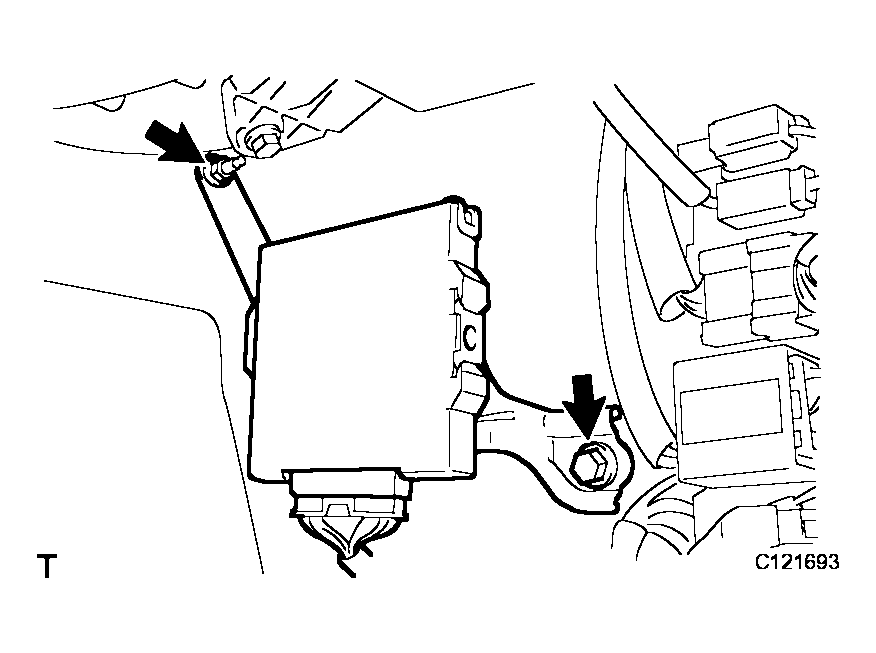 T

C121693