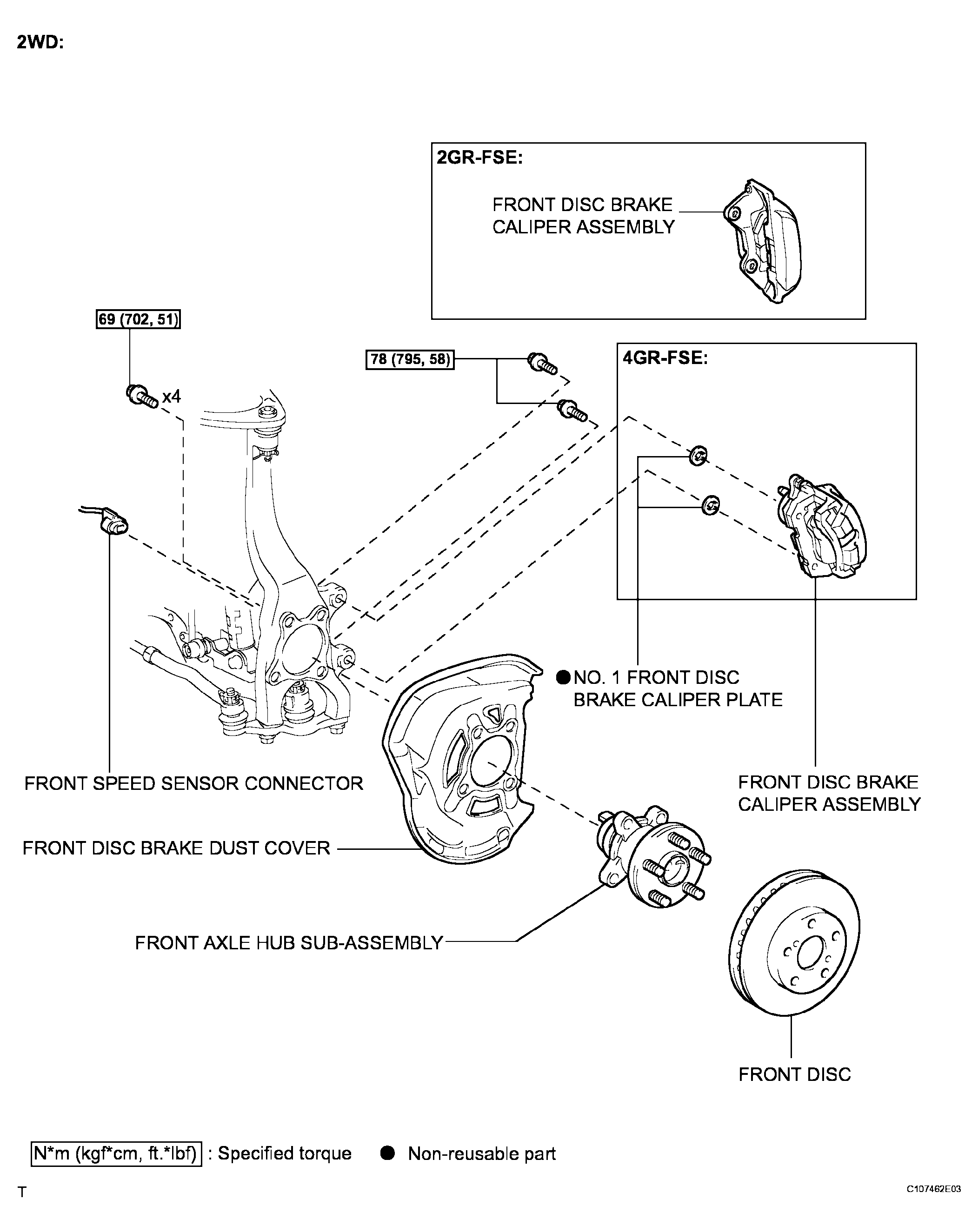 2WD:

2GR-FSE:

FRONT DISC BRAKE CALIPER ASSEMBLY

69 (702, 51)

x4

78 (795, 58)

4GR-FSE:

● NO. 1 FRONT DISC BRAKE CALIPER PLATE

FRONT SPEED SENSOR CONNECTOR

FRONT DISC BRAKE CALIPER ASSEMBLY

FRONT DISC BRAKE DUST COVER

FRONT AXLE HUB SUB-ASSEMBLY

FRONT DISC

N*m (kgf*cm, ft.*lbf) : Specified torque ● Non-reusable part

T

C107462E03