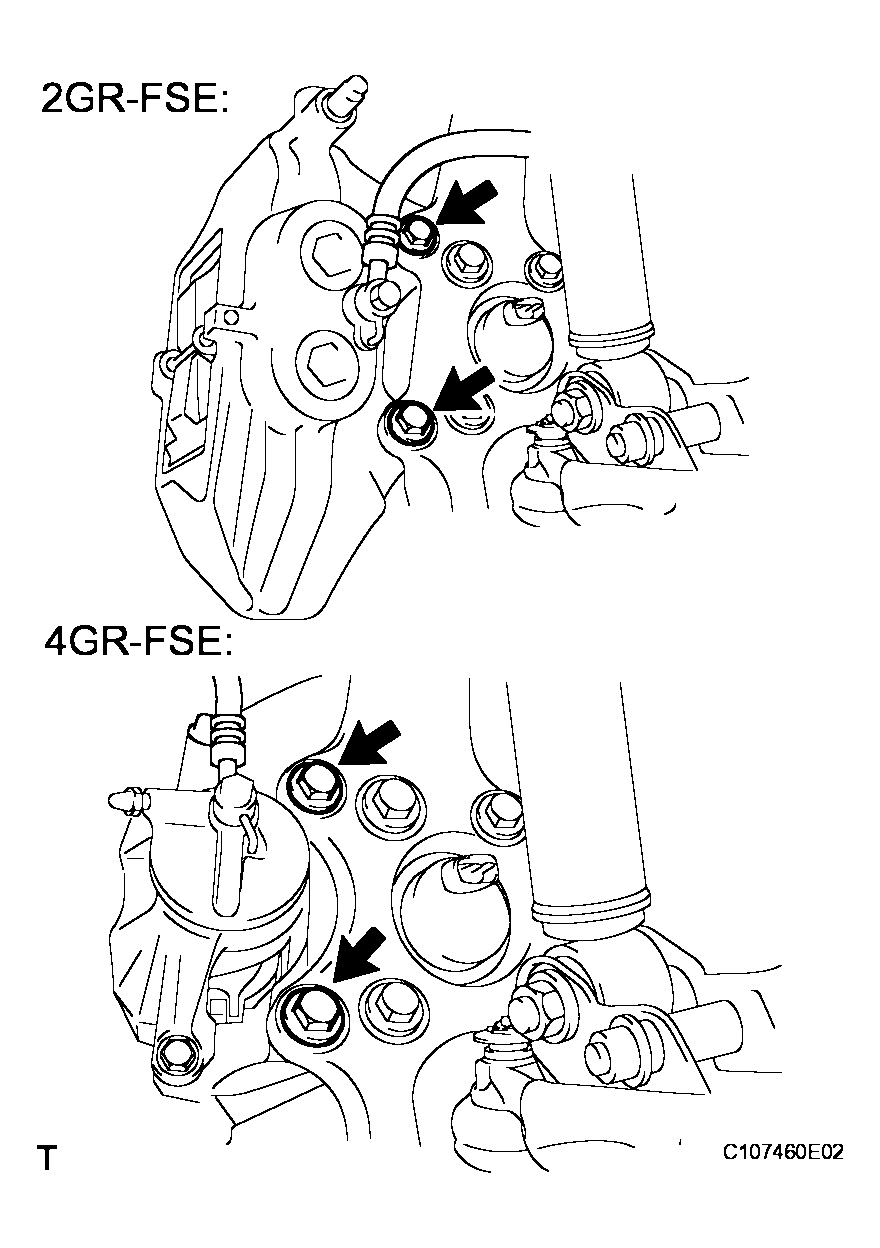 2GR-FSE:

4GR-FSE:

T

C107460E02