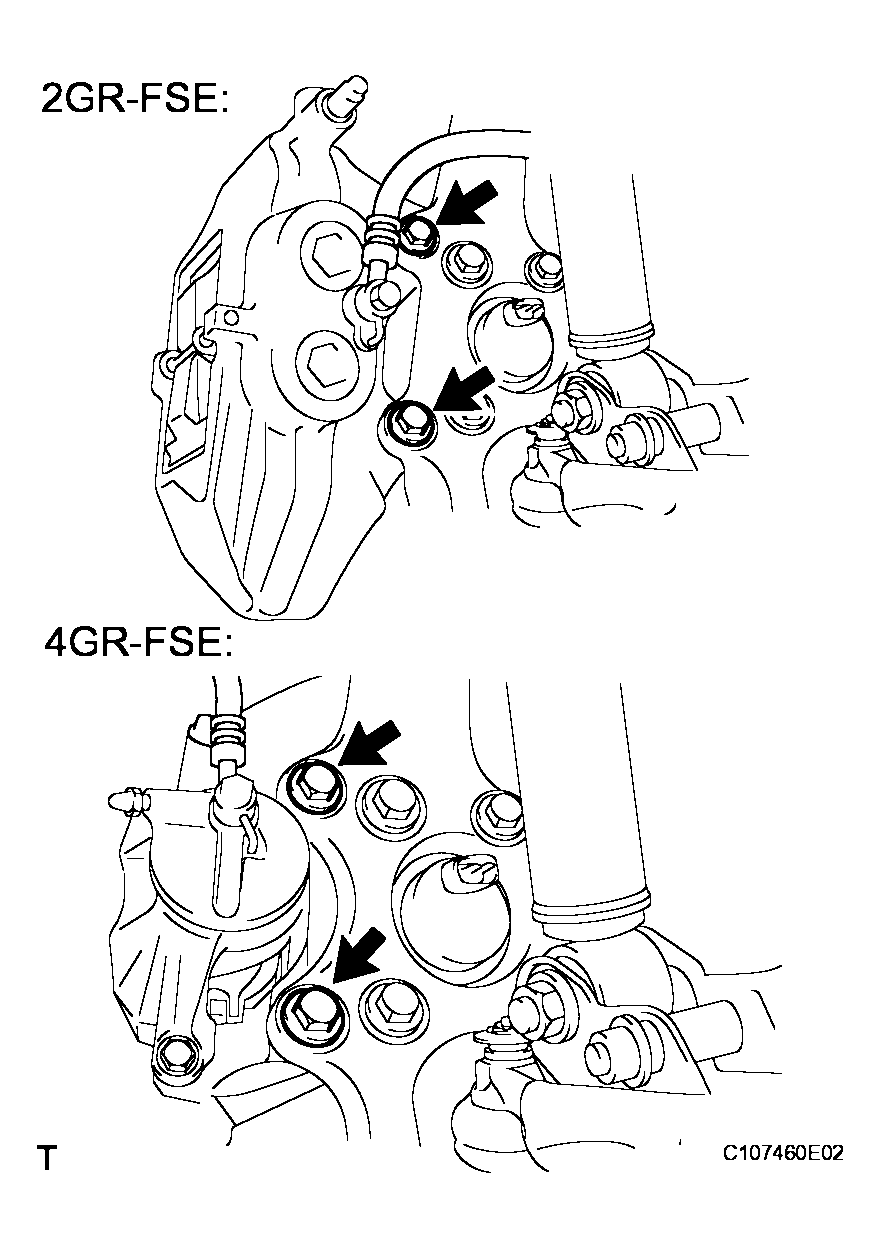 2GR-FSE:

4GR-FSE:

T

C107460E02