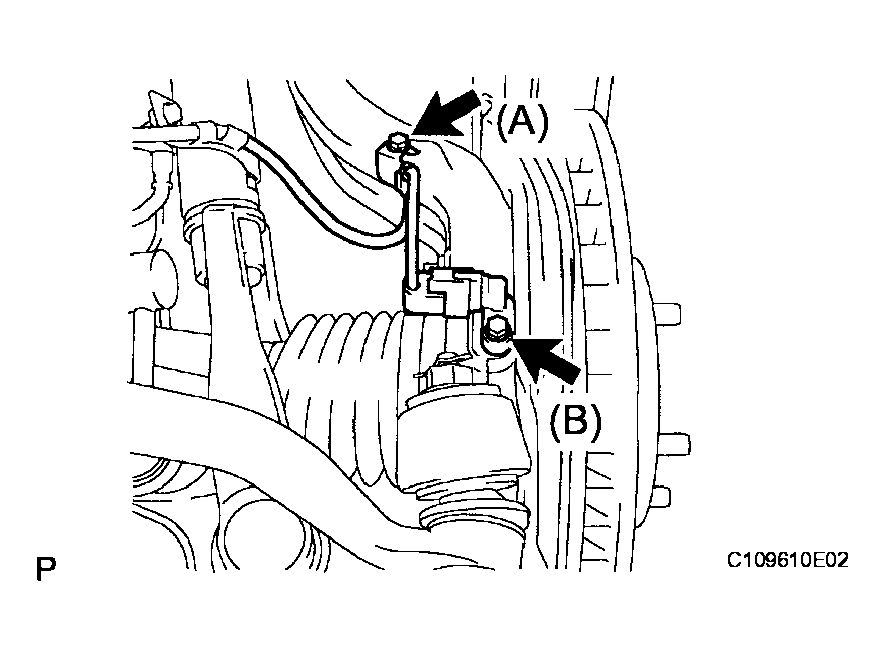 (A)

(B)

P

C109610E02