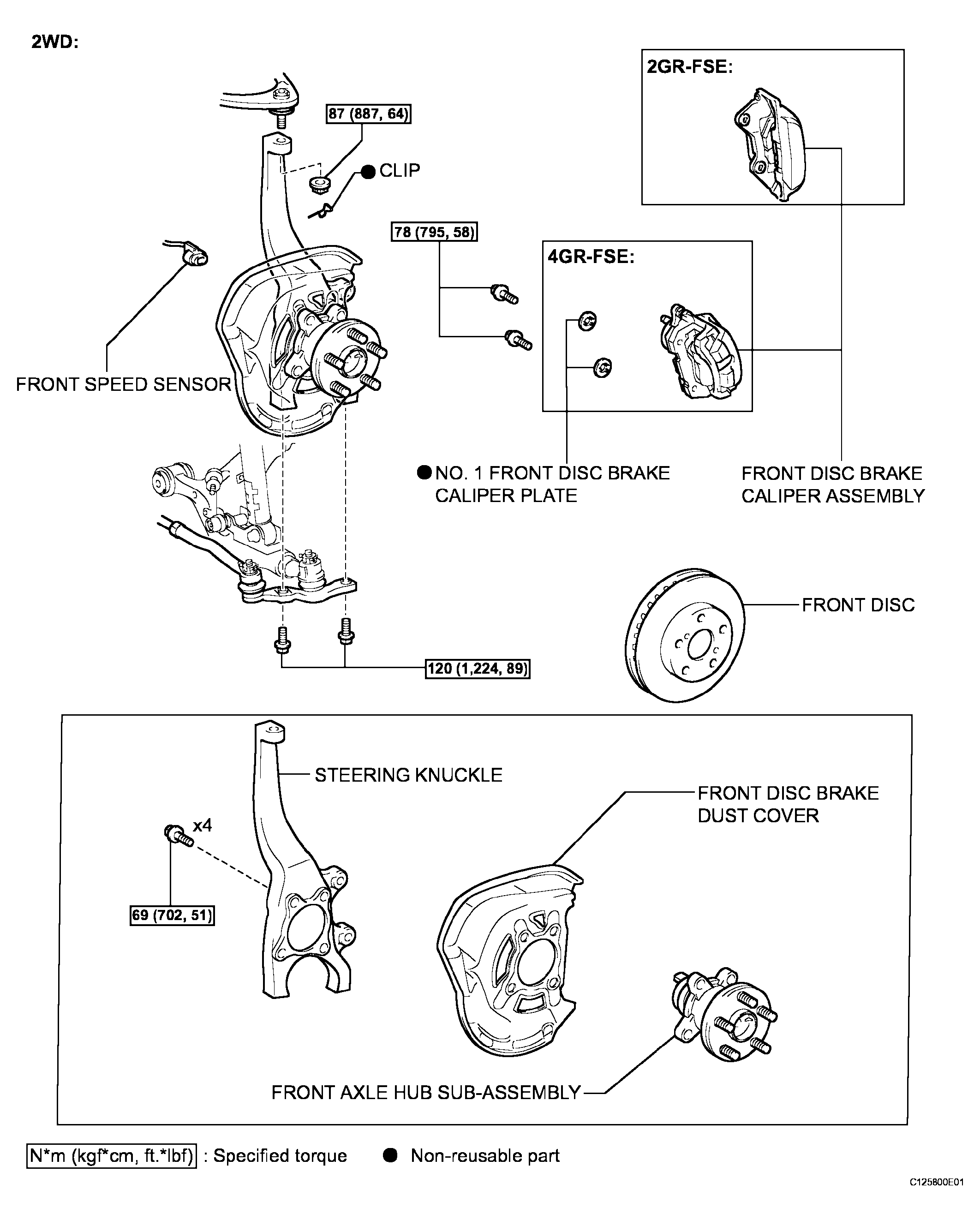 2WD:

2GR-FSE:

87 (887, 64)

● CLIP

78 (795, 58)

4GR-FSE:

FRONT SPEED SENSOR

● NO. 1 FRONT DISC BRAKE CALIPER PLATE

FRONT DISC BRAKE CALIPER ASSEMBLY

FRONT DISC

120 (1,224, 89)

STEERING KNUCKLE

FRONT DISC BRAKE DUST COVER

x4

69 (702, 51)

FRONT AXLE HUB SUB-ASSEMBLY

N*m (kgf*cm, ft.*lbf) : Specified torque ● Non-reusable part

C125800E01