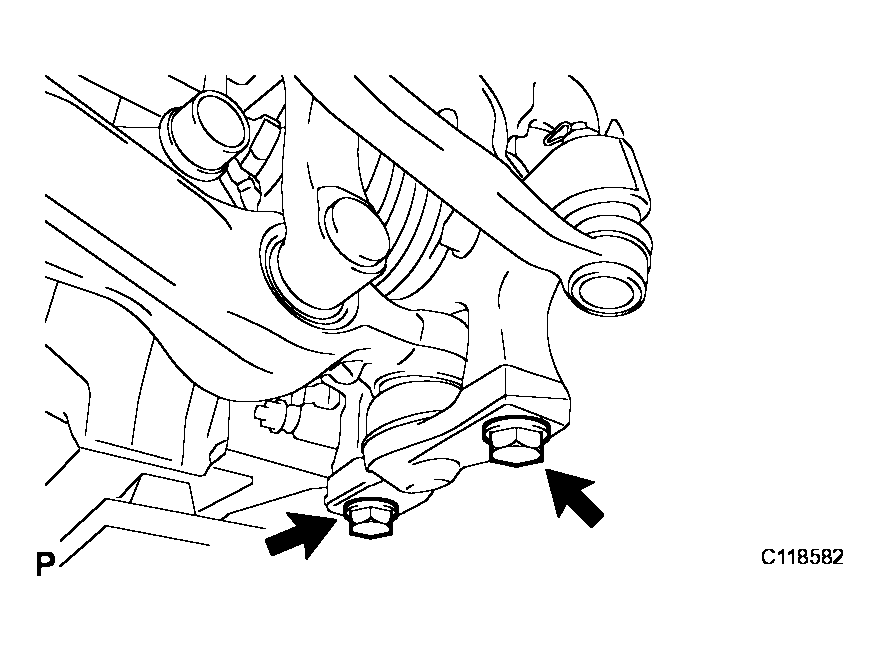 P

C118582