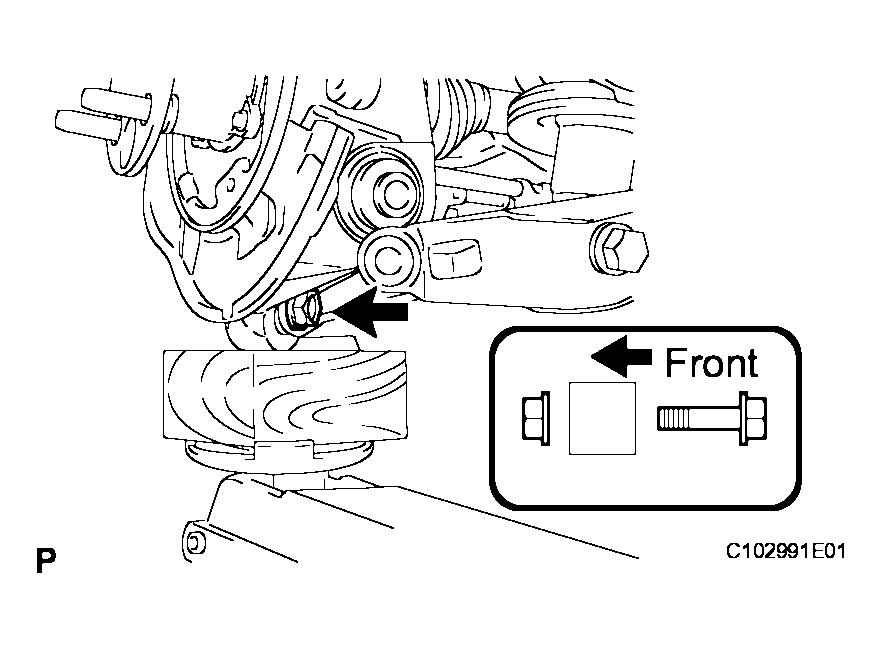 Front

P

C102991E01