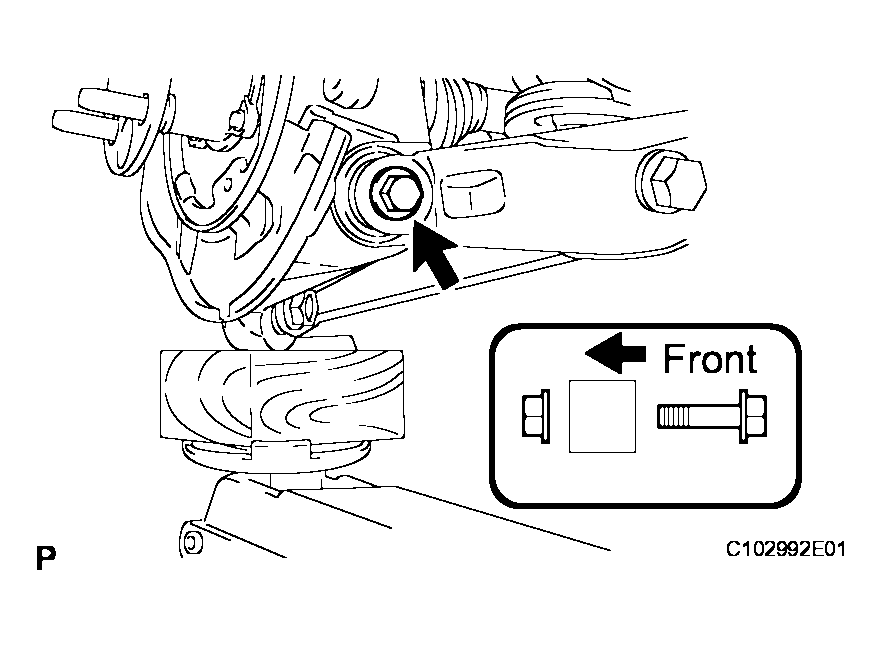 Front

P

C102992E01