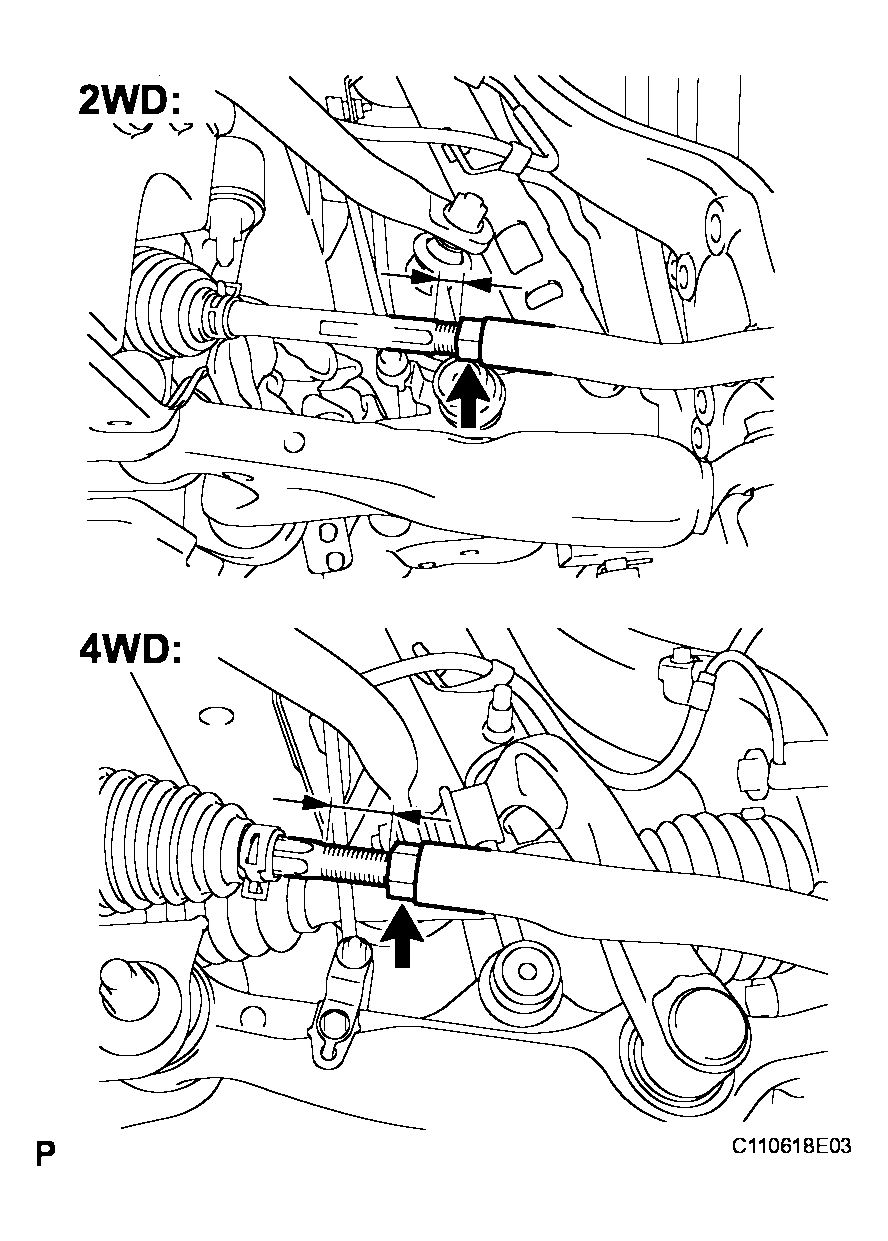 2WD:

4WD:

P

C110618E03