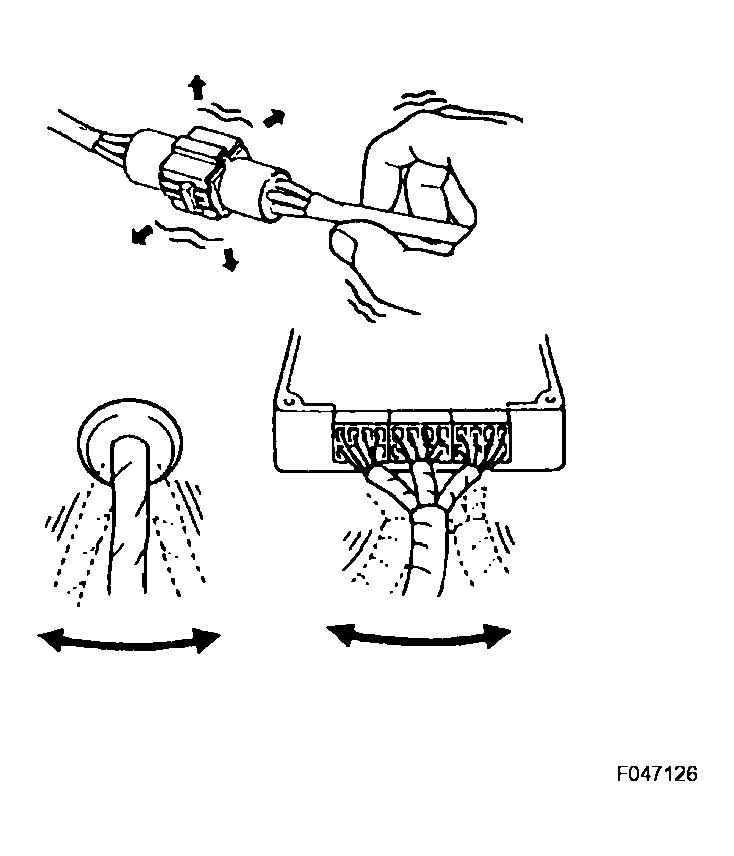 F047126