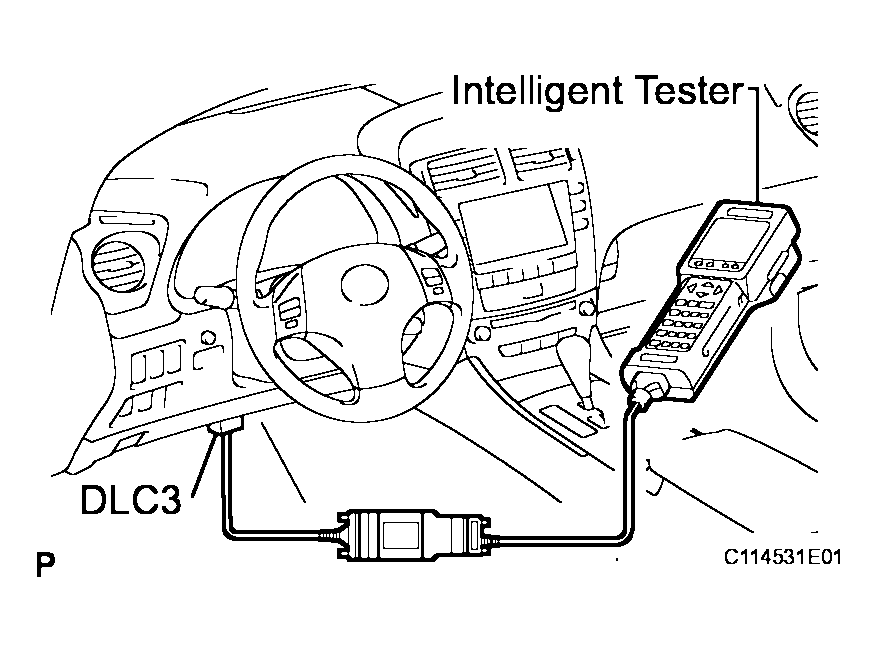 Intelligent Tester

DLC3

P

C114531E01