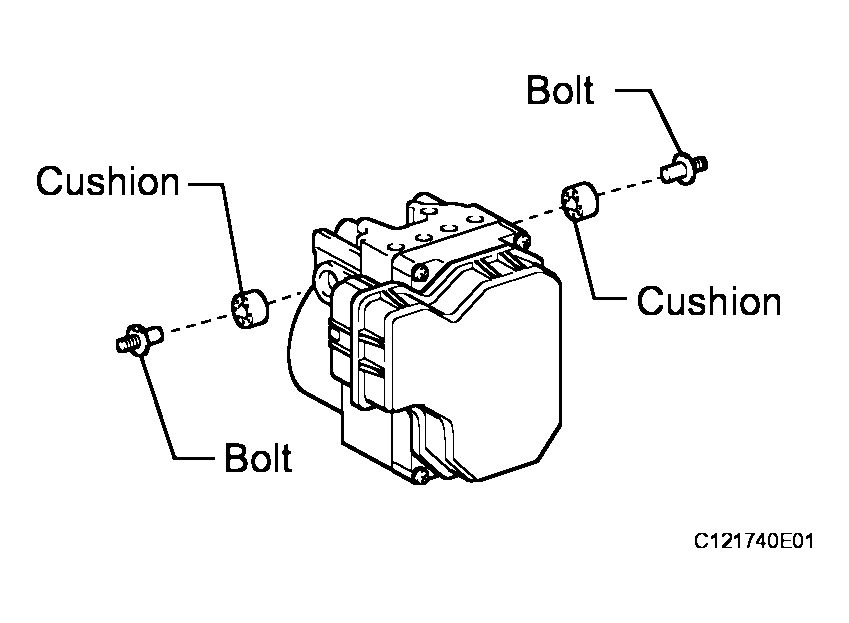 Bolt

Cushion

Cushion

Bolt

C121740E01