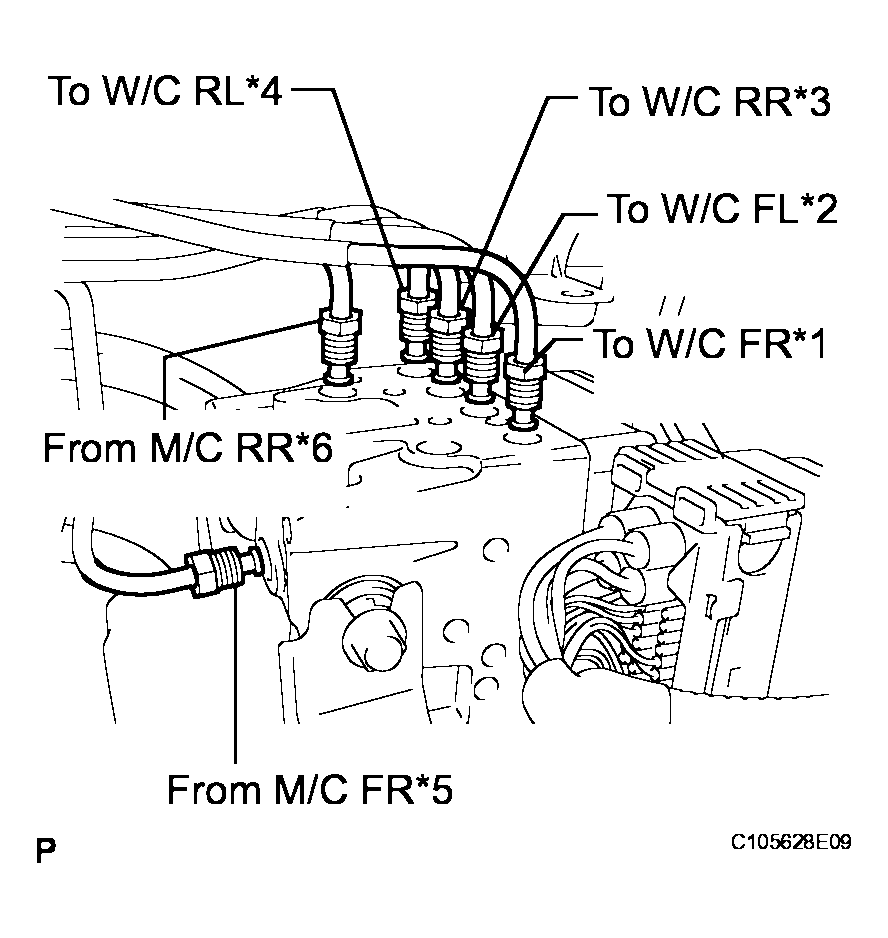 To W/C RL*4

To W/C RR*3

To W/C FL*2

To W/C FR*1

From M/C RR*6

From M/C FR*5

P

C105628E09