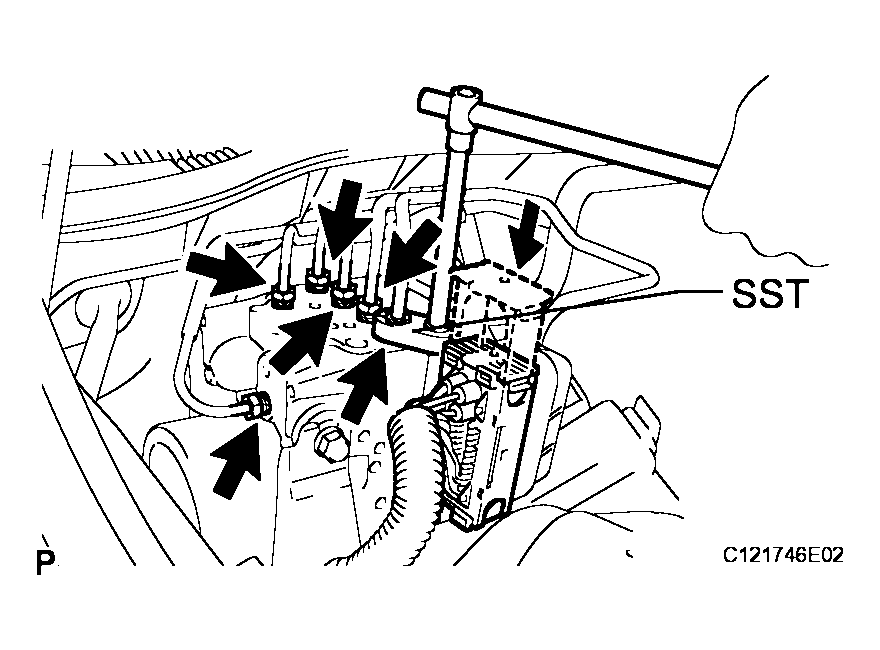 SST

P

C121746E02