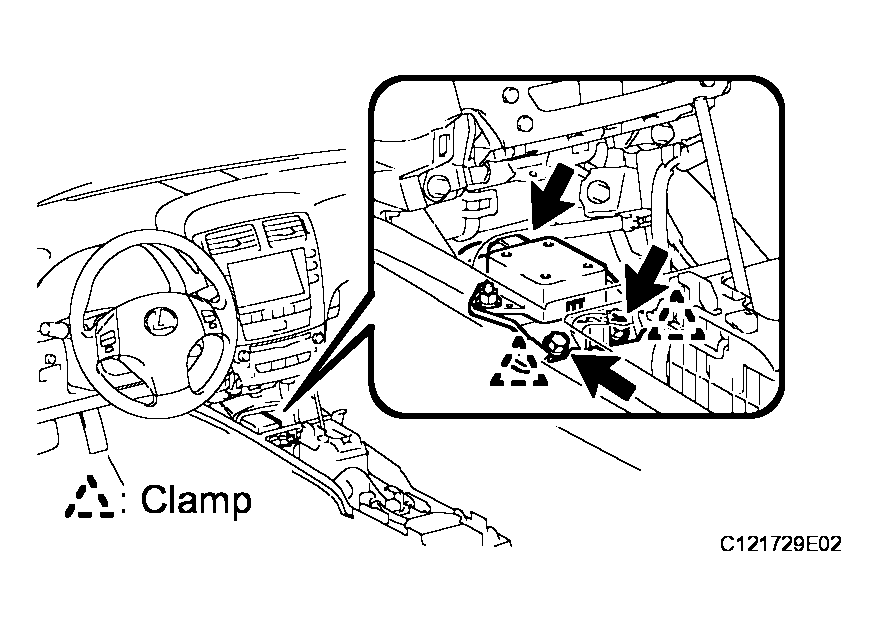 : Clamp

C121729E02