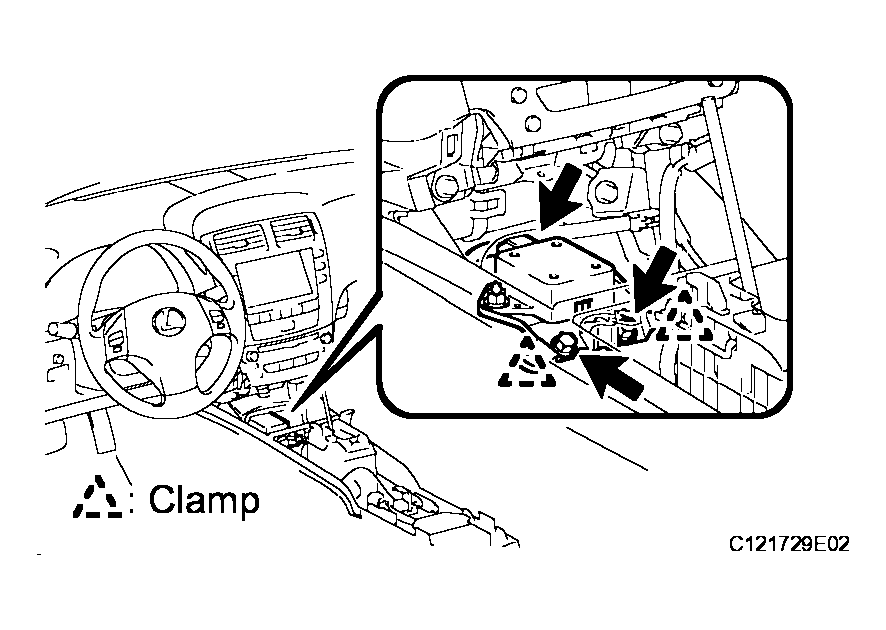 : Clamp

C121729E02