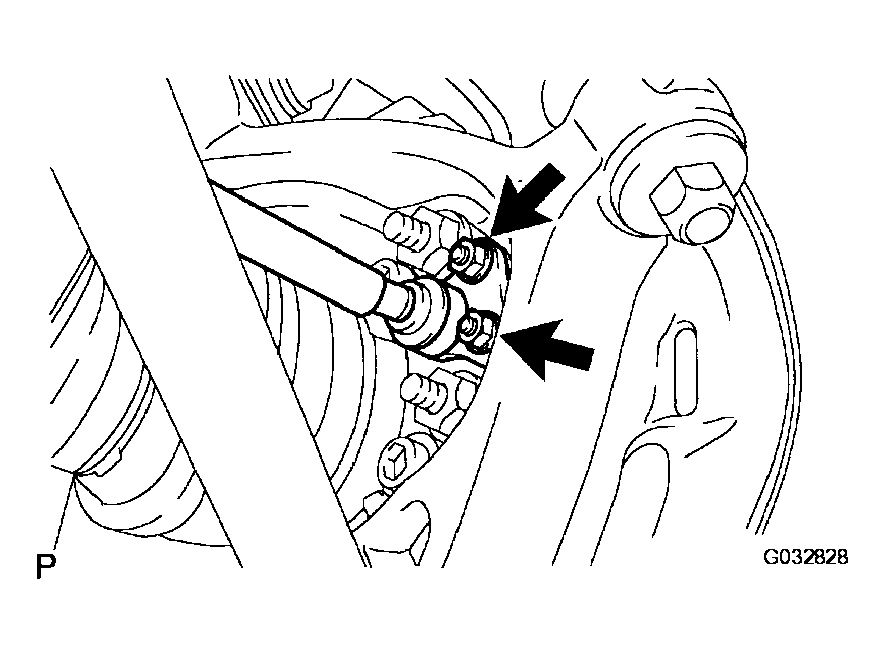 P

G032828