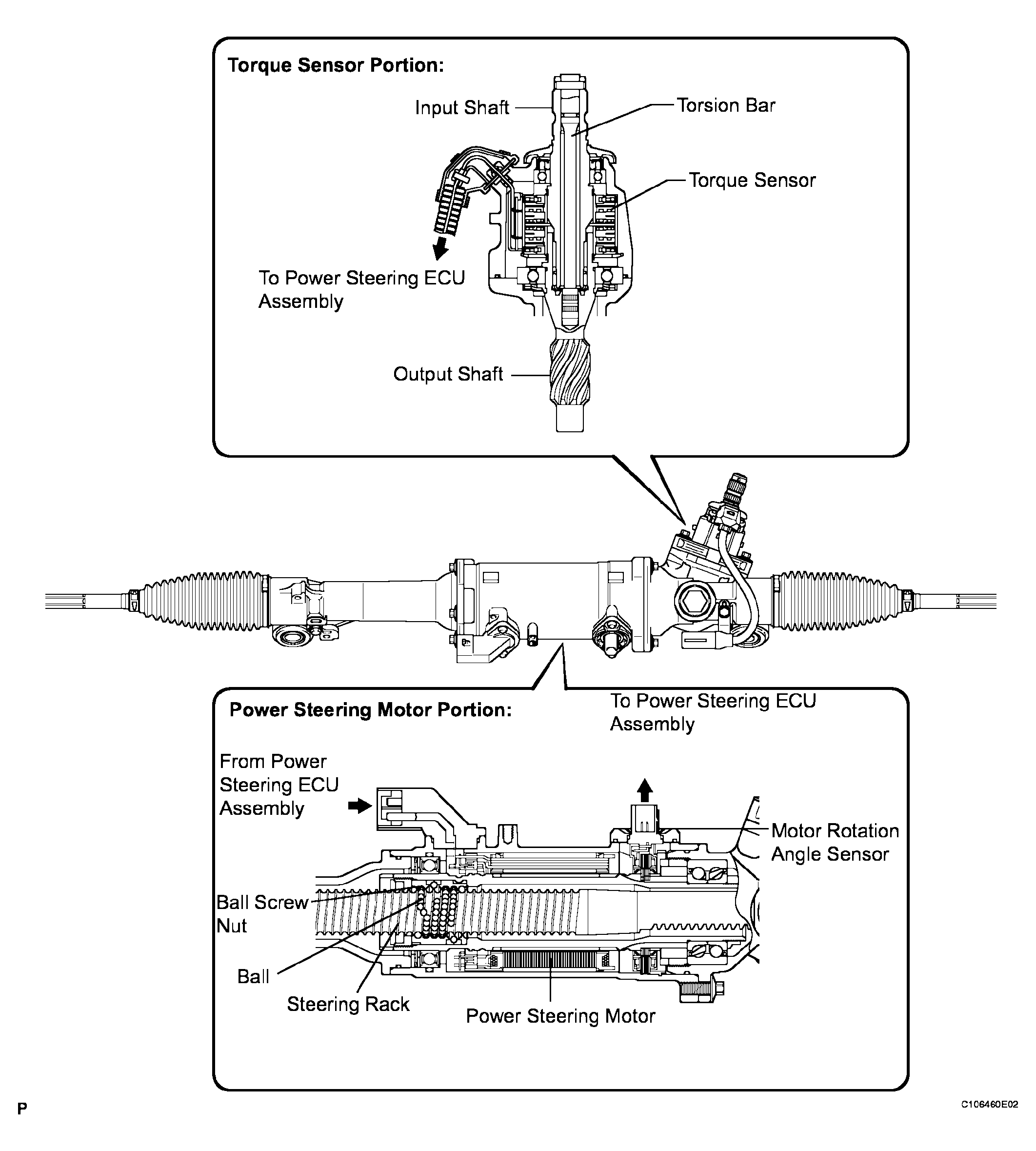 Torque Sensor Portion:

Input Shaft

Torsion Bar

Torque Sensor

To Power Steering ECU Assembly

Output Shaft

Power Steering Motor Portion:

To Power Steering ECU Assembly

From Power Steering ECU Assembly

Motor Rotation Angle Sensor

Ball Screw Nut

Ball

Steering Rack

Power Steering Motor

P

C106460E02