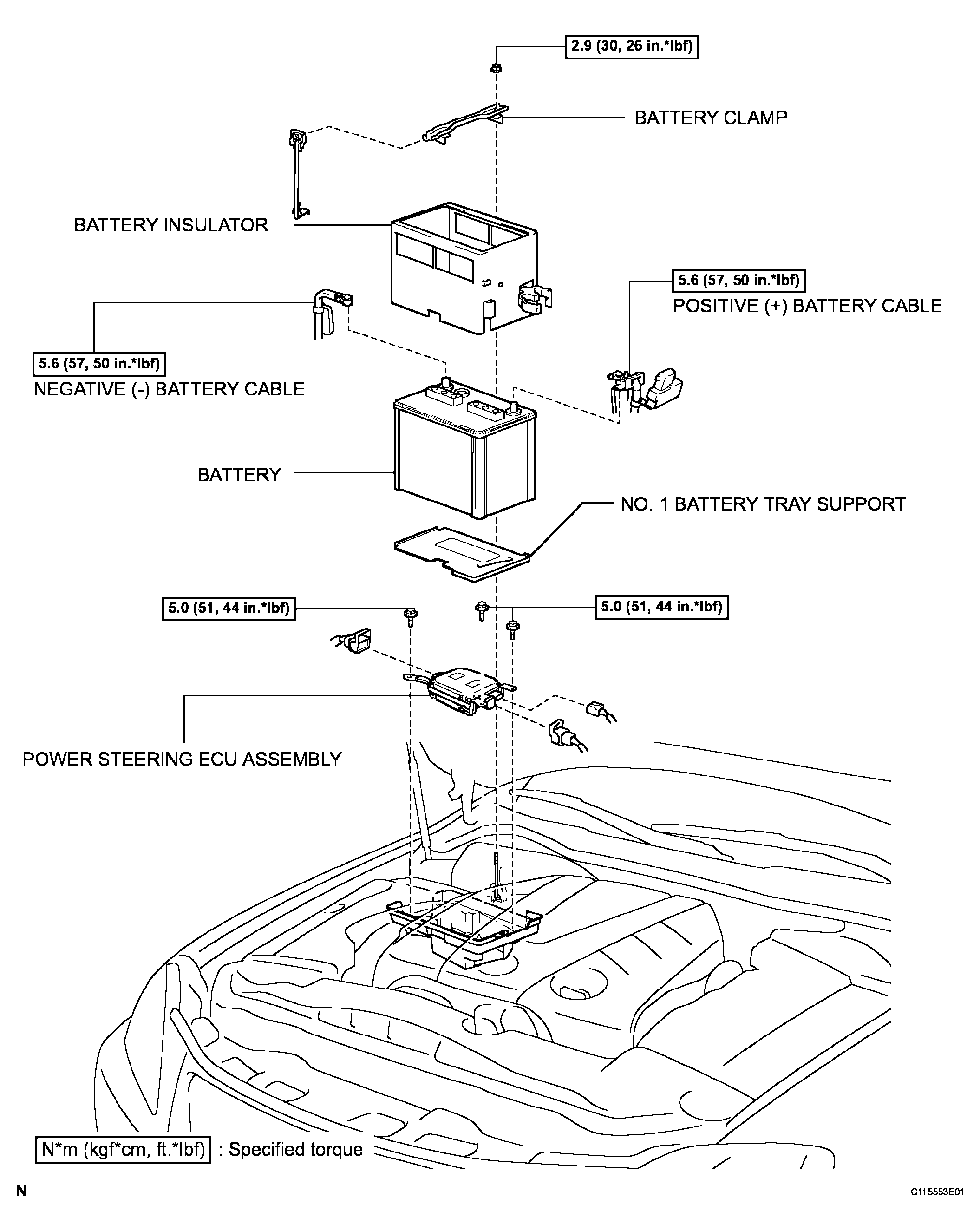 2.9 (30, 26 in.*lbf)

BATTERY CLAMP

BATTERY INSULATOR

5.6 (57, 50 in.*lbf)

POSITIVE (+) BATTERY CABLE

5.6 (57, 50 in.*lbf)

NEGATIVE (-) BATTERY CABLE

BATTERY

NO. 1 BATTERY TRAY SUPPORT

5.0 (51, 44 in.*lbf)

5.0 (51, 44 in.*lbf)

POWER STEERING ECU ASSEMBLY

N*m (kgf*cm, ft.*lbf) : Specified torque

N

C115553E01